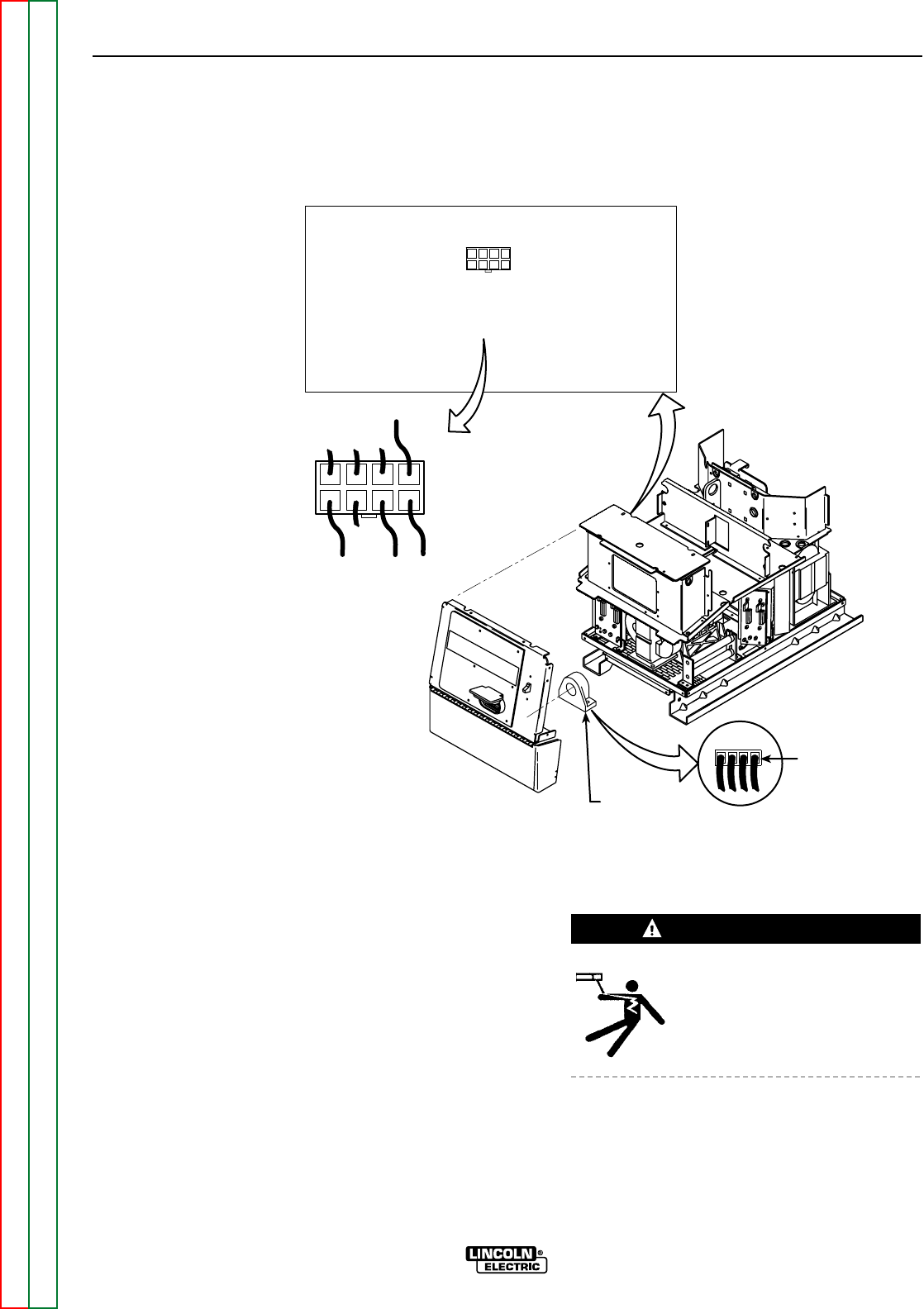 LINCOLN ® ELECTRIC