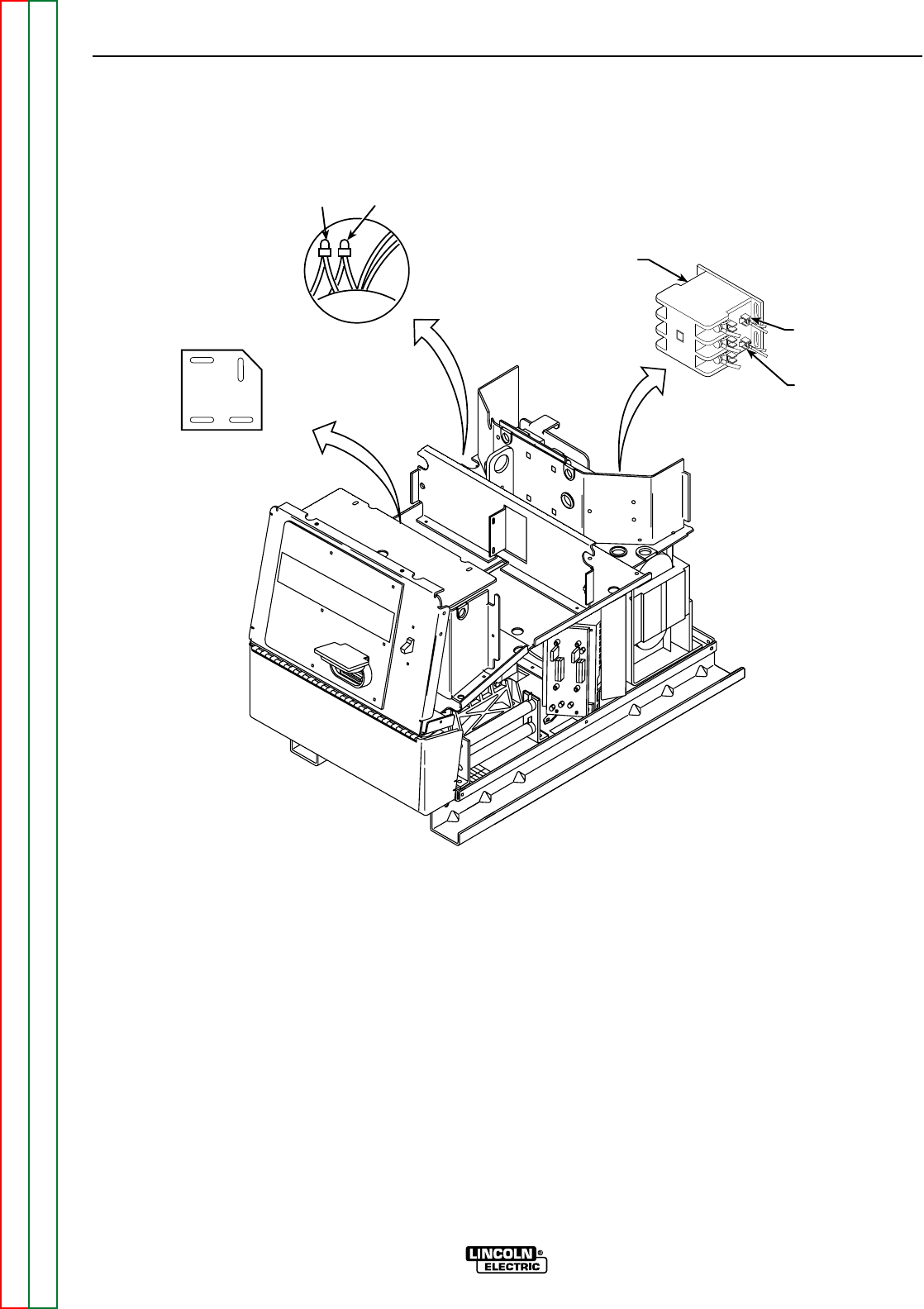 LINCOLN®
ELECTRIC