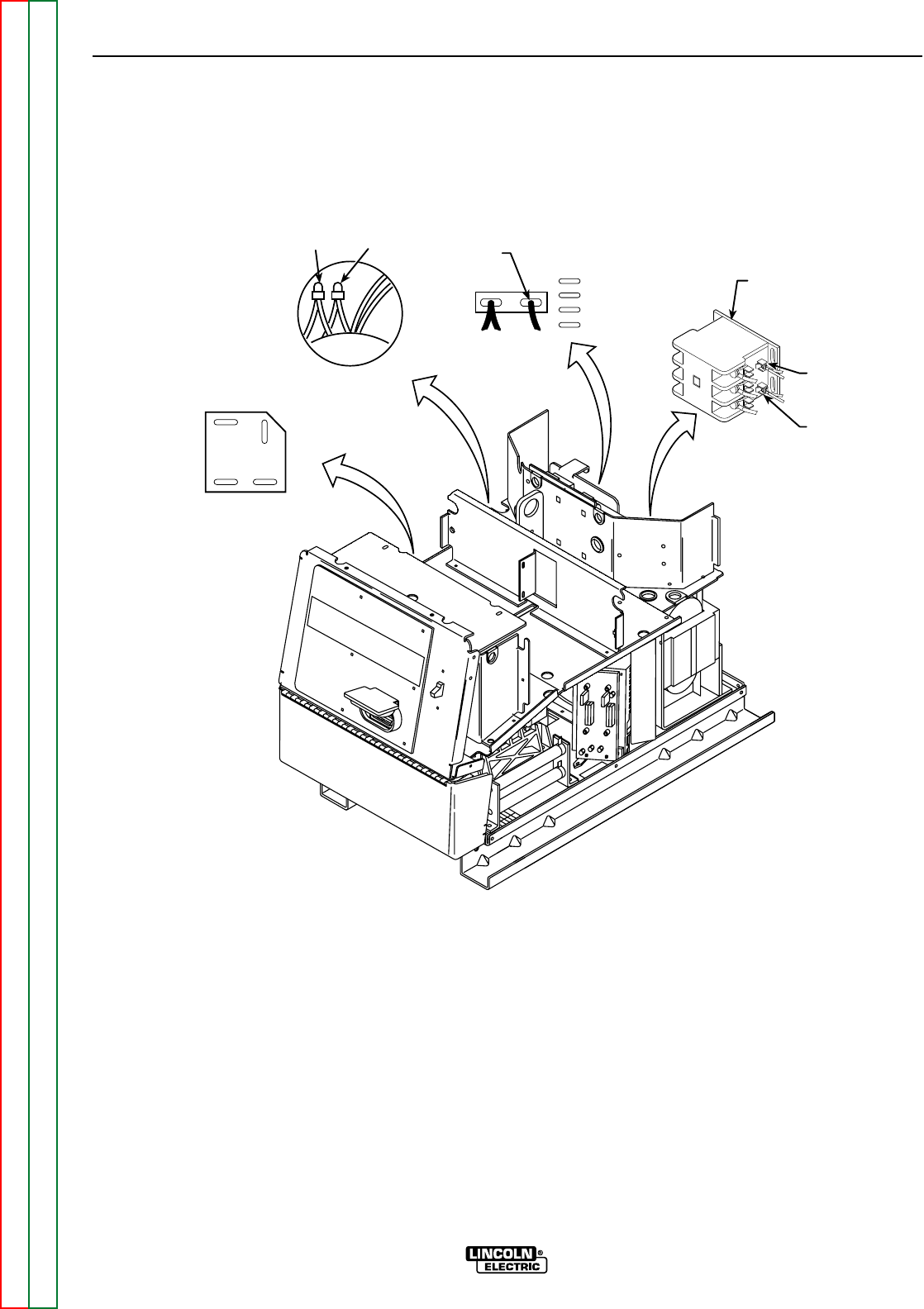 LINCOLN®
ELECTRIC