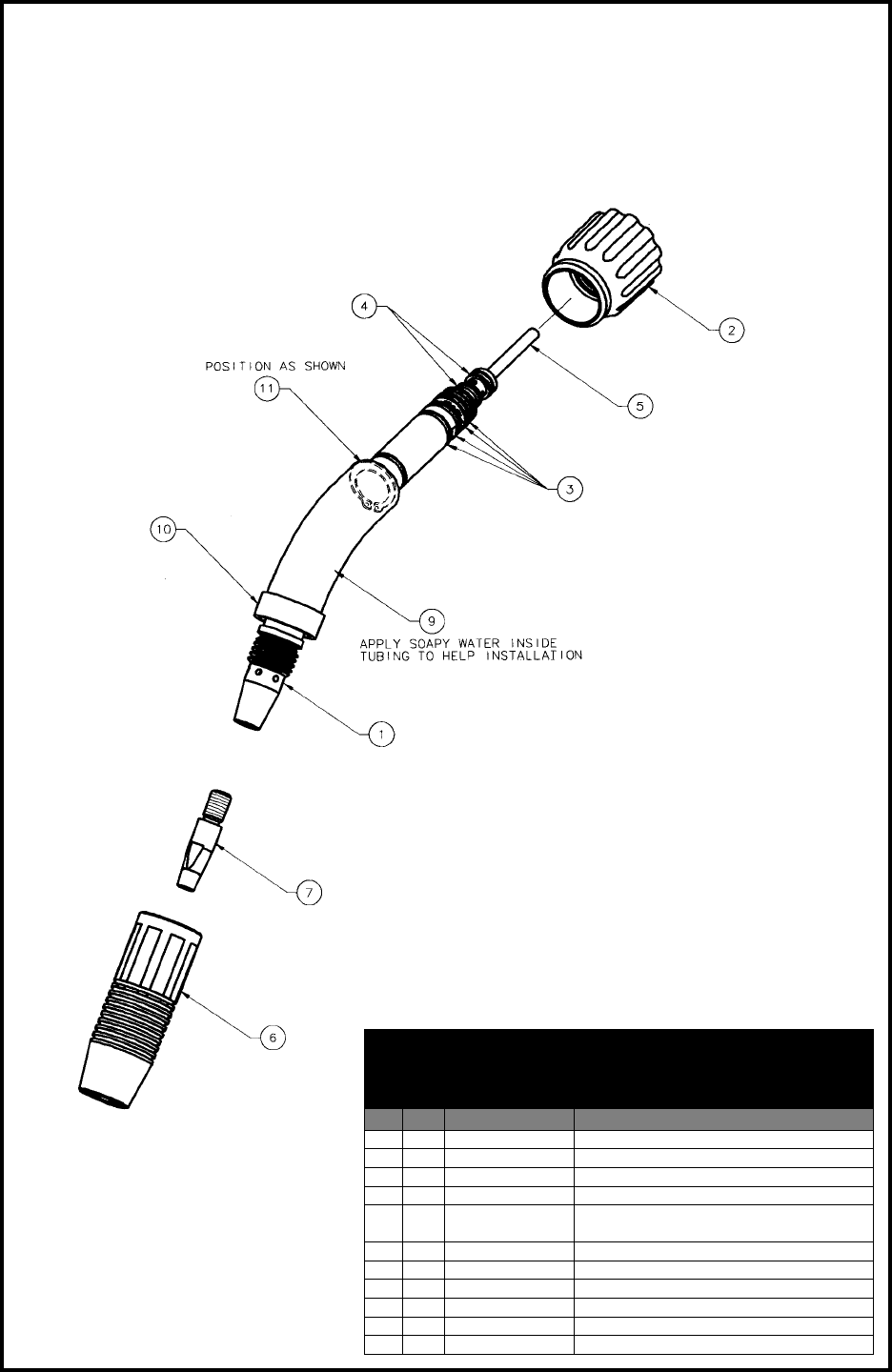 4

2

POSITION AS SHOWN

11

5

3

10

9

APPLY SOAPY WATER INSIDE TUBING TO HELP INSTALLATION

1

7

6