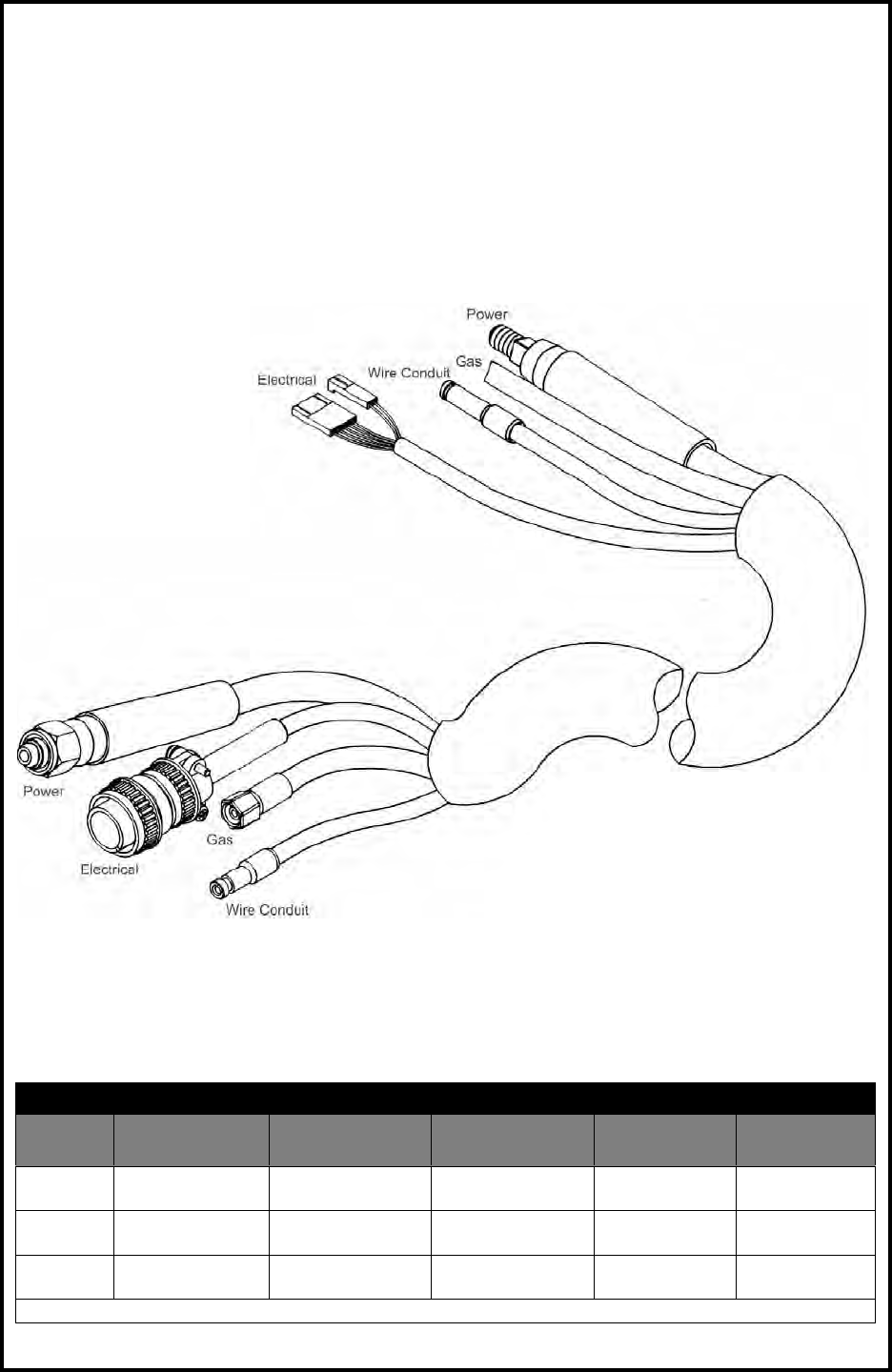 Power

Gas

Wire Conduit

Electrical

Power

Electrical

Gas

Wire Conduit