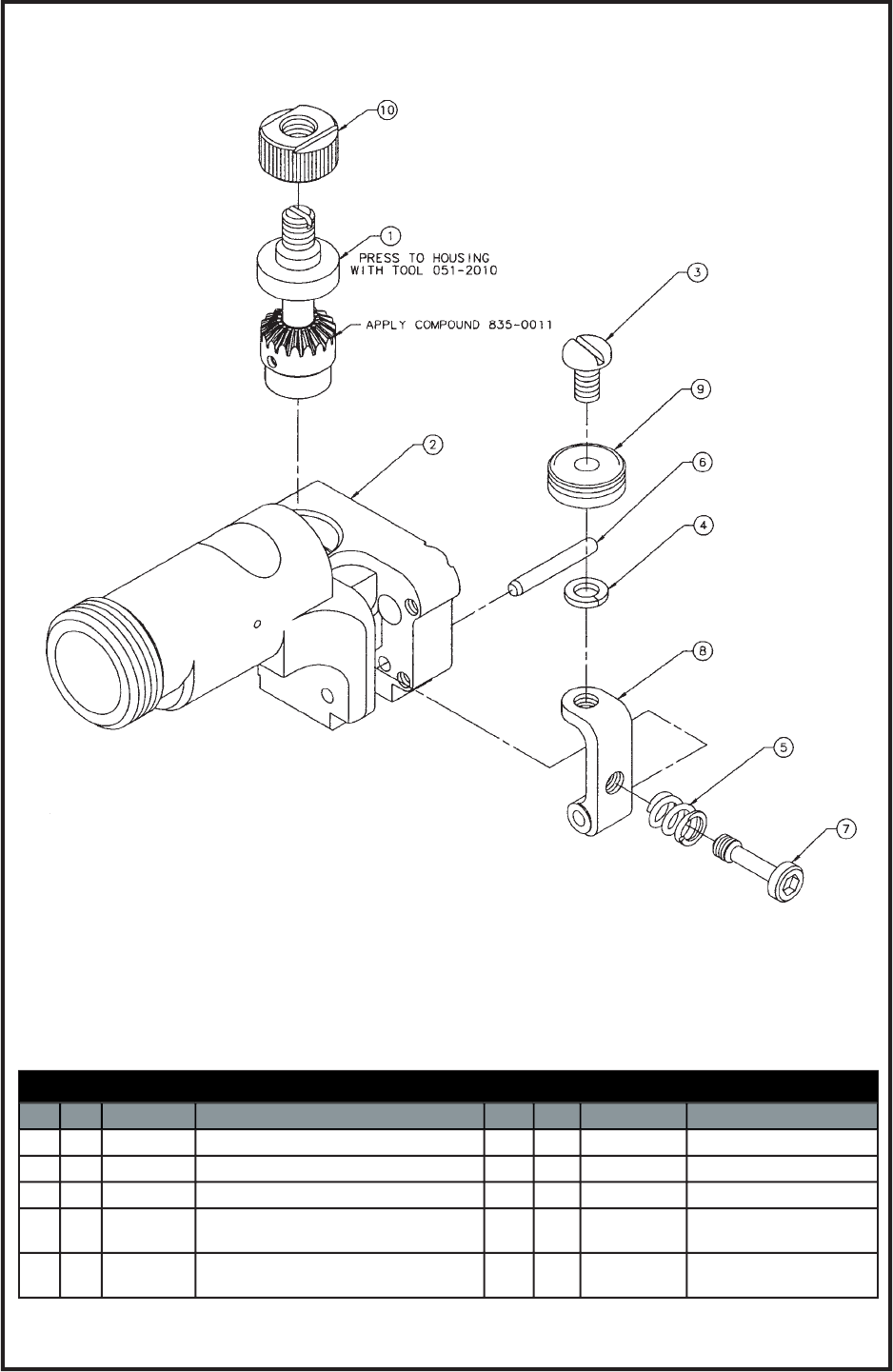 10

1

PRESS TO HOUSING WITH TOOL 051-2010

APPLY COMPOUND 835-0011

3

9

2

6

4

8

5

7