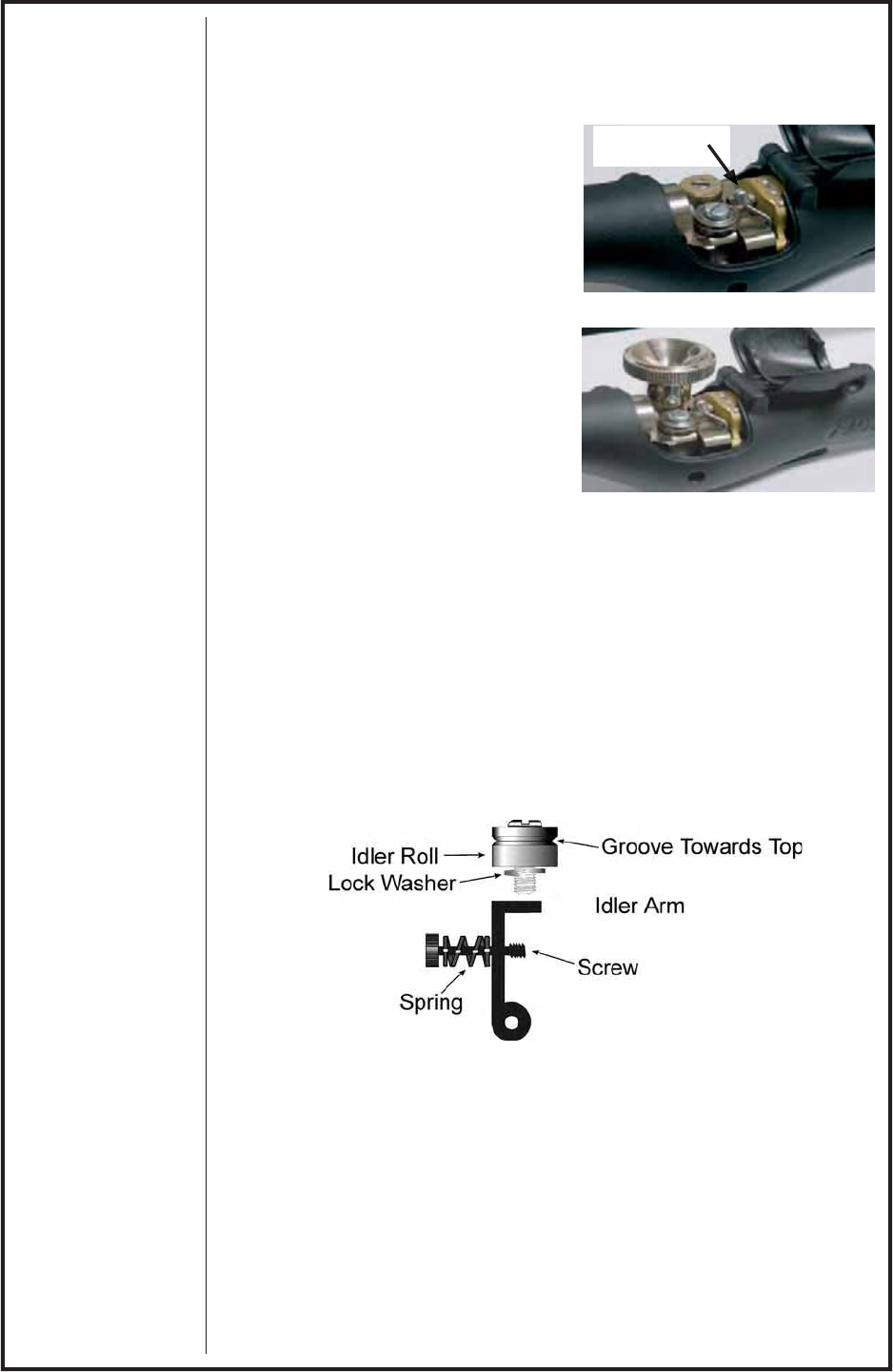 Idler Roll
Groove Towards Top
Lock Washer
Idler Arm
Screw
Spring