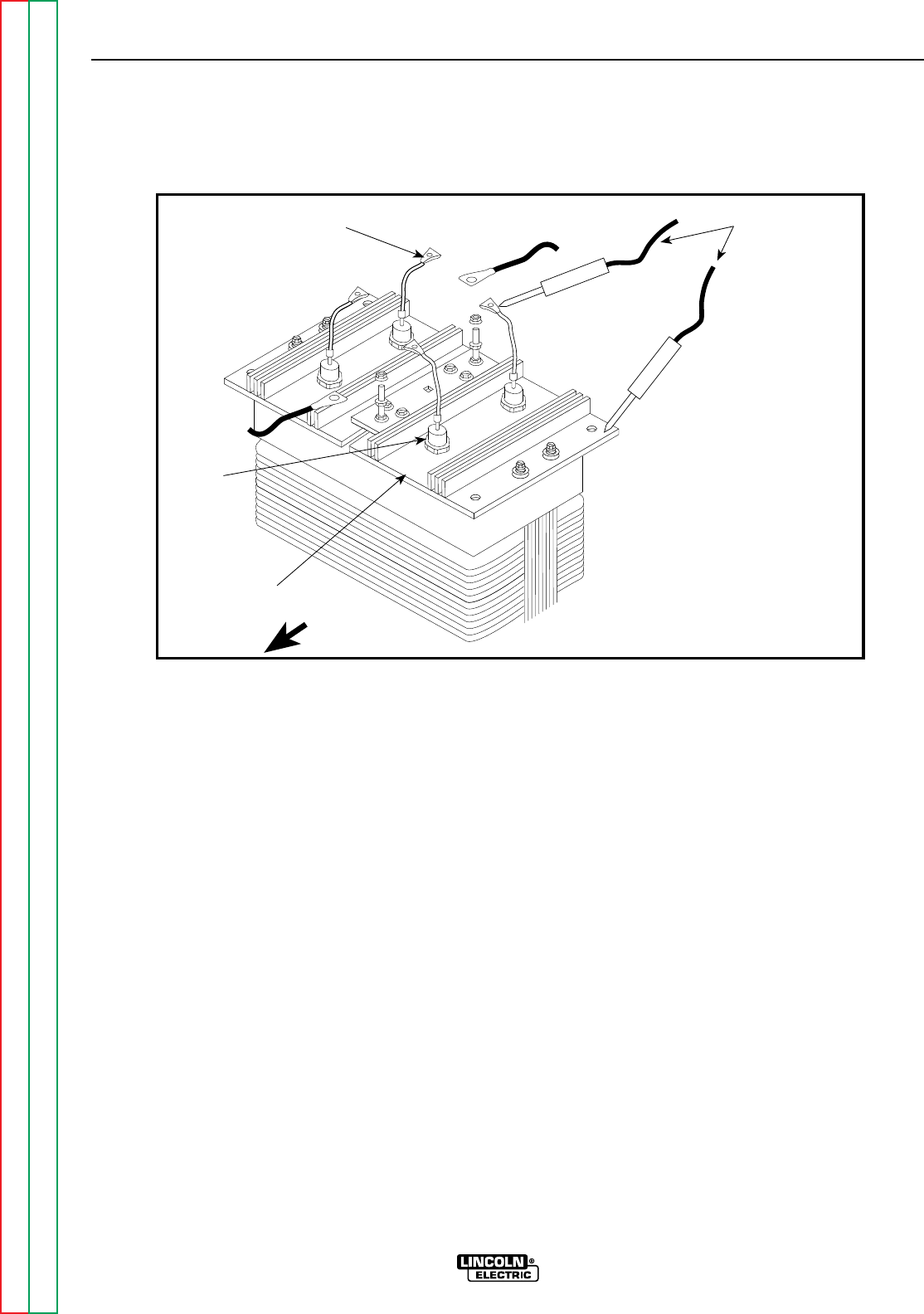 LINCOLN®
ELECTRIC