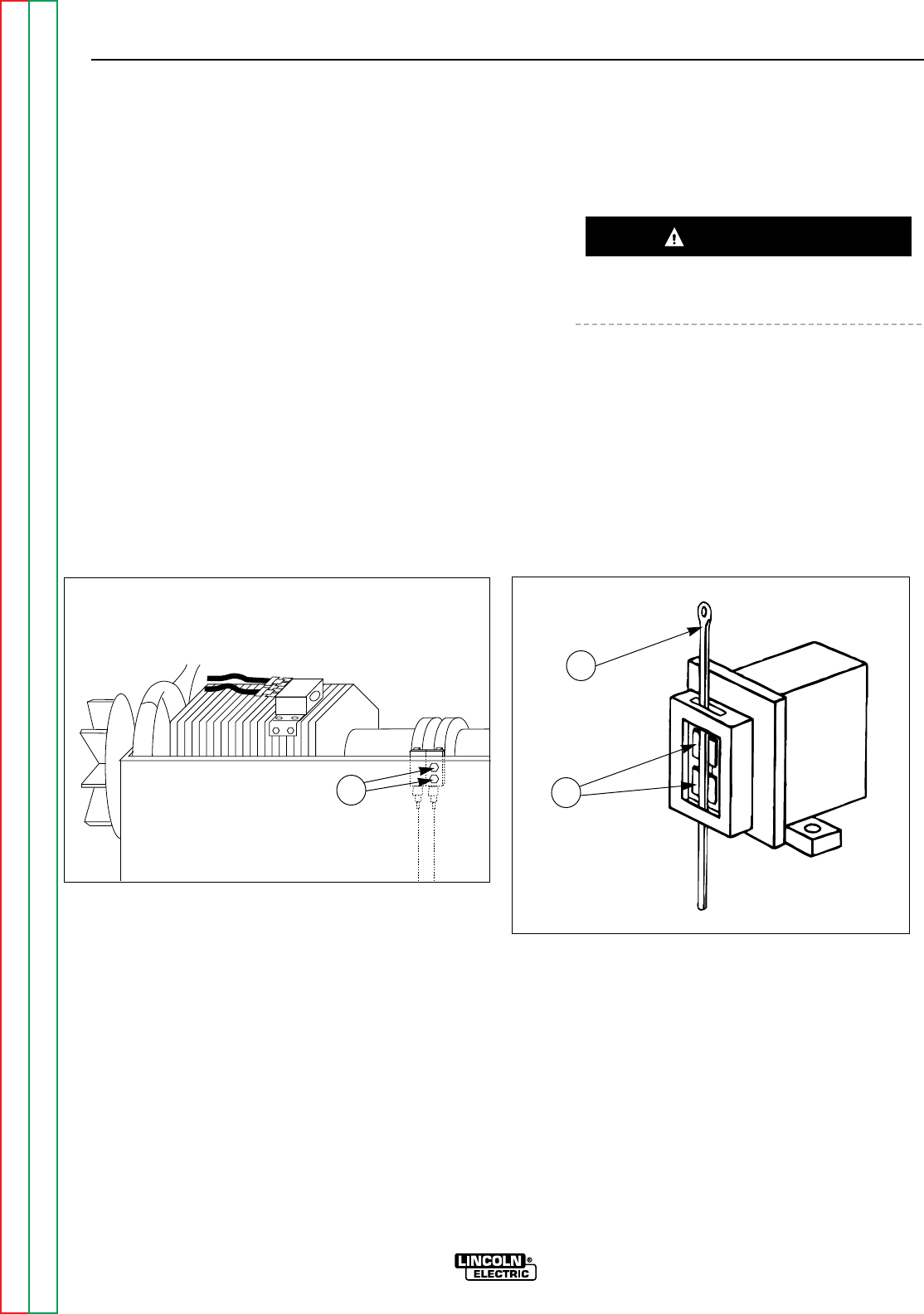 LINCOLN® ELECTRIC