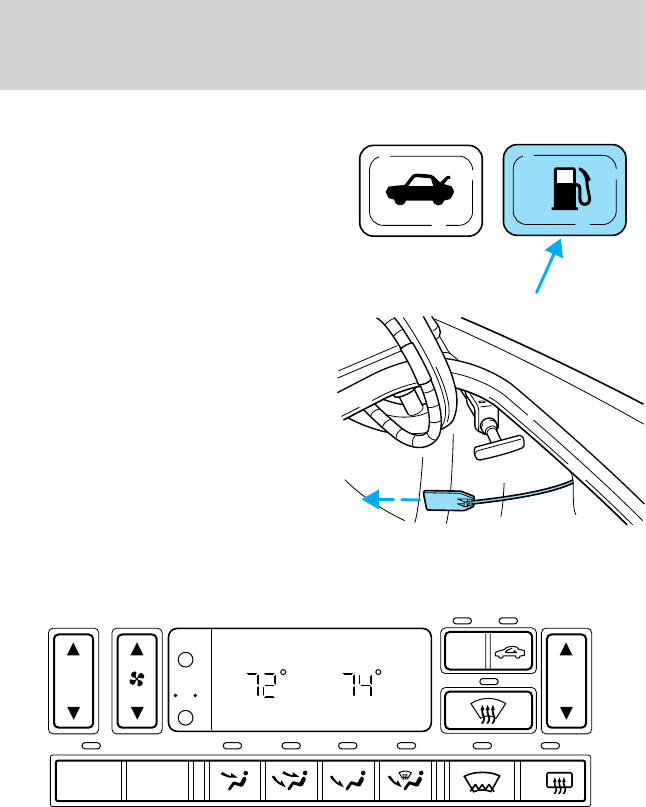 72°

74°