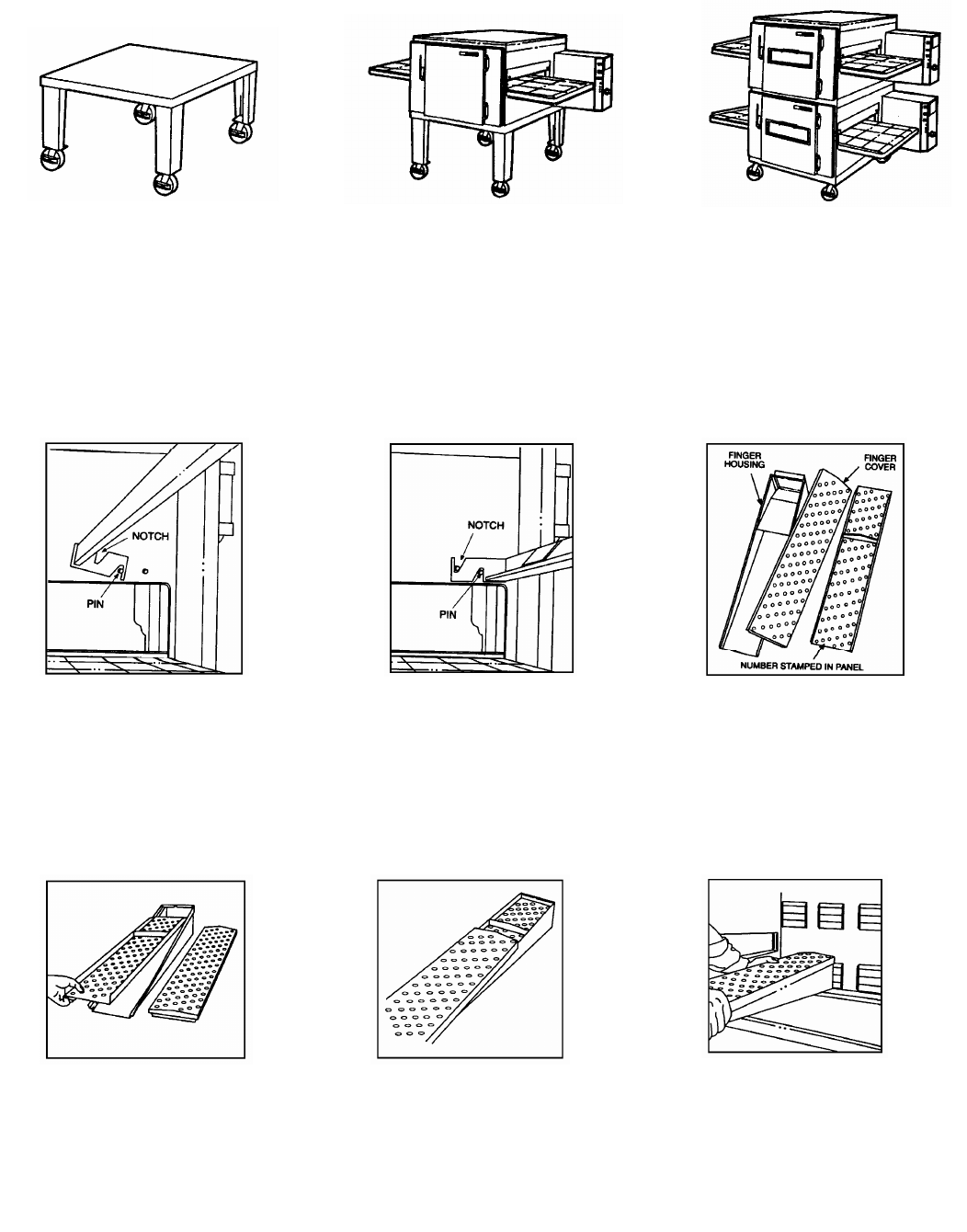 NOTCH

PIN

NOTCH

PIN

FINGER HOUSING

FINGER COVER

NUMBER STAMPED IN PANEL