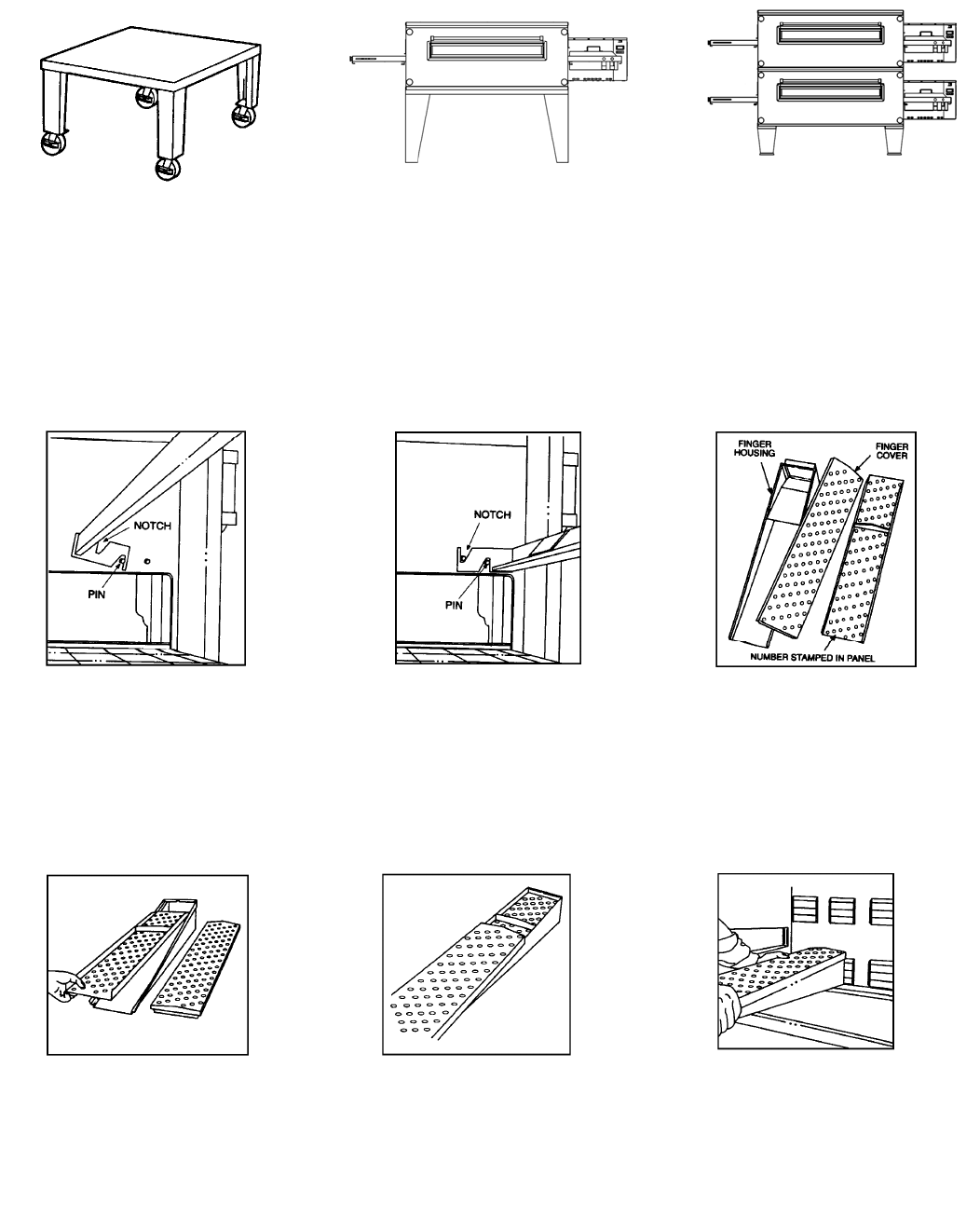 NOTCH

PIN

NOTCH

PIN

FINGER HOUSING

FINGER COVER

NUMBER STAMPED IN PANEL