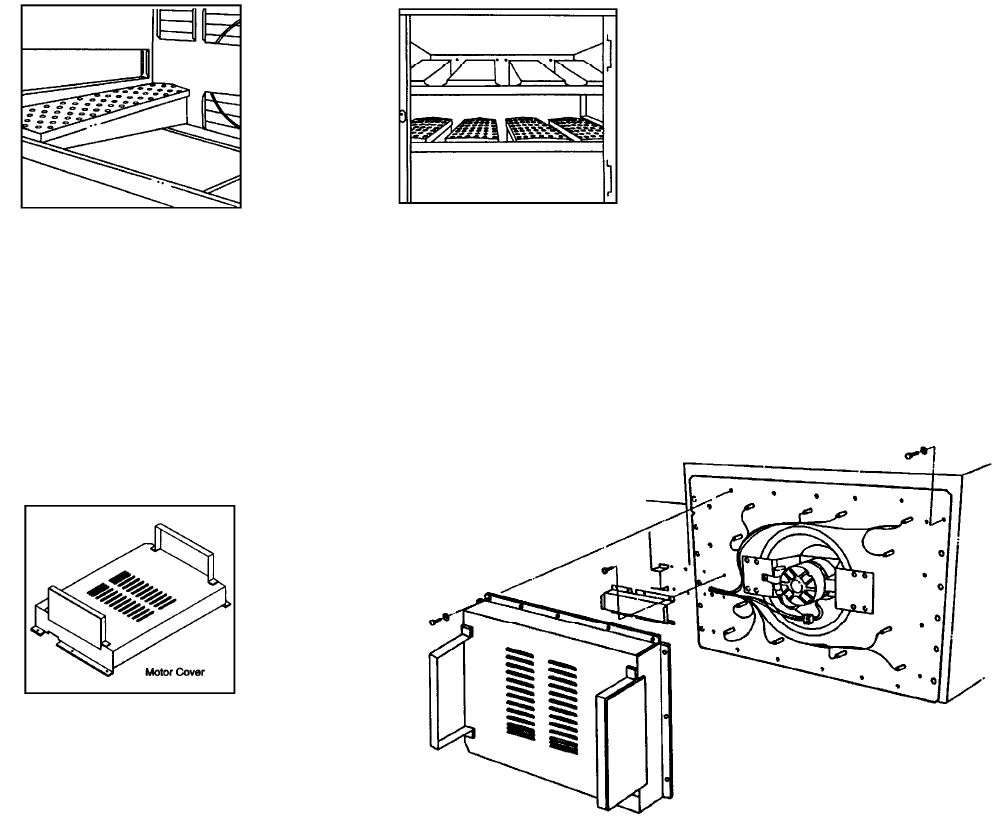 Motor Cover