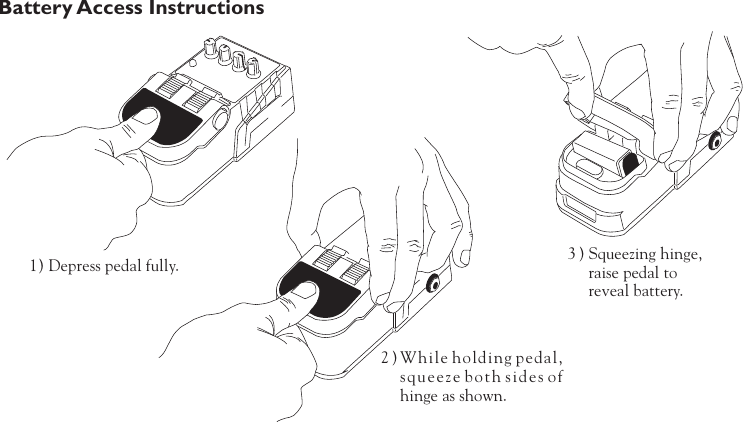 Battery Access Instructions

1) Depress pedal fully.

2) While holding pedal, squeeze both sides of hinge as shown.

3) Squeezing hinge, raise pedal to reveal battery.