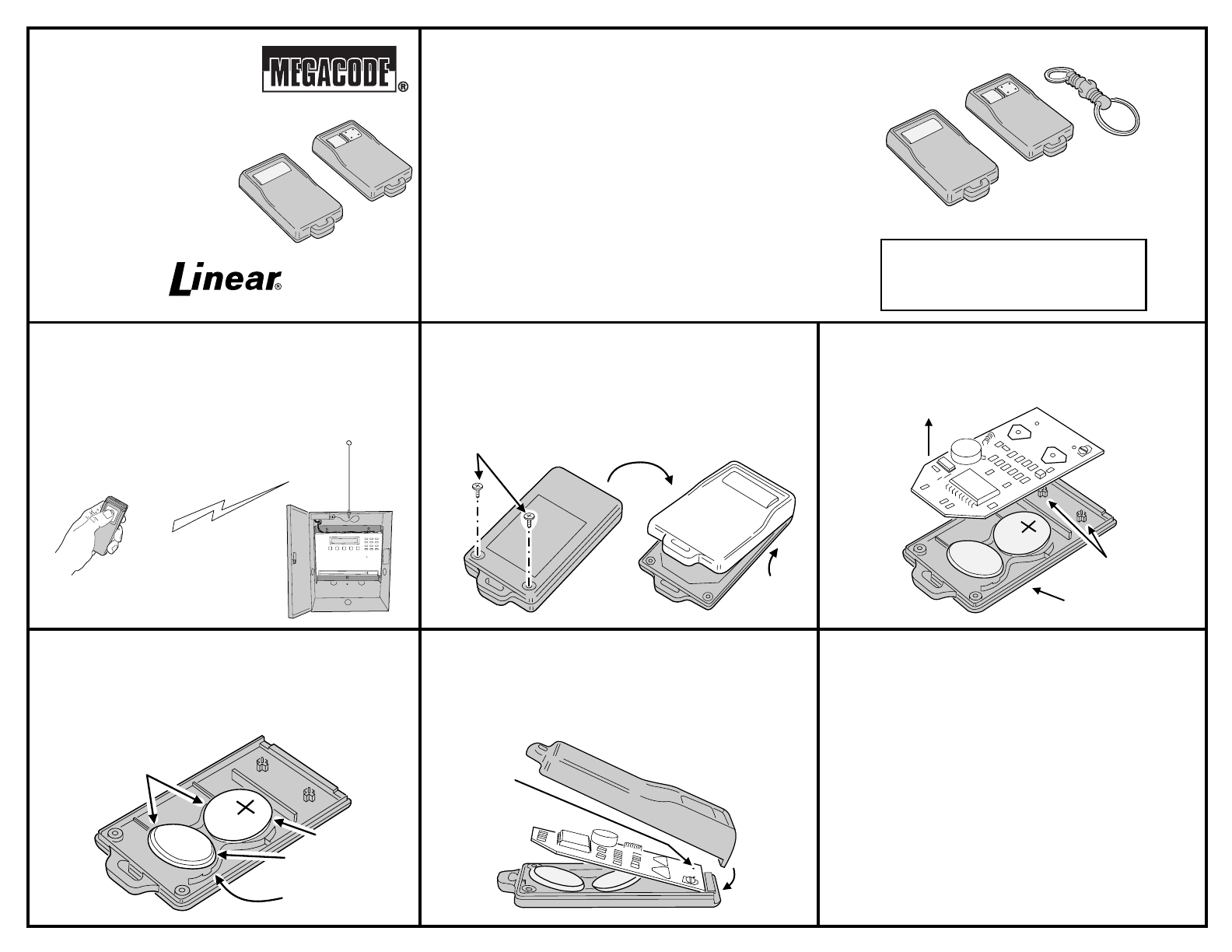 MEGACODE®

Linear®