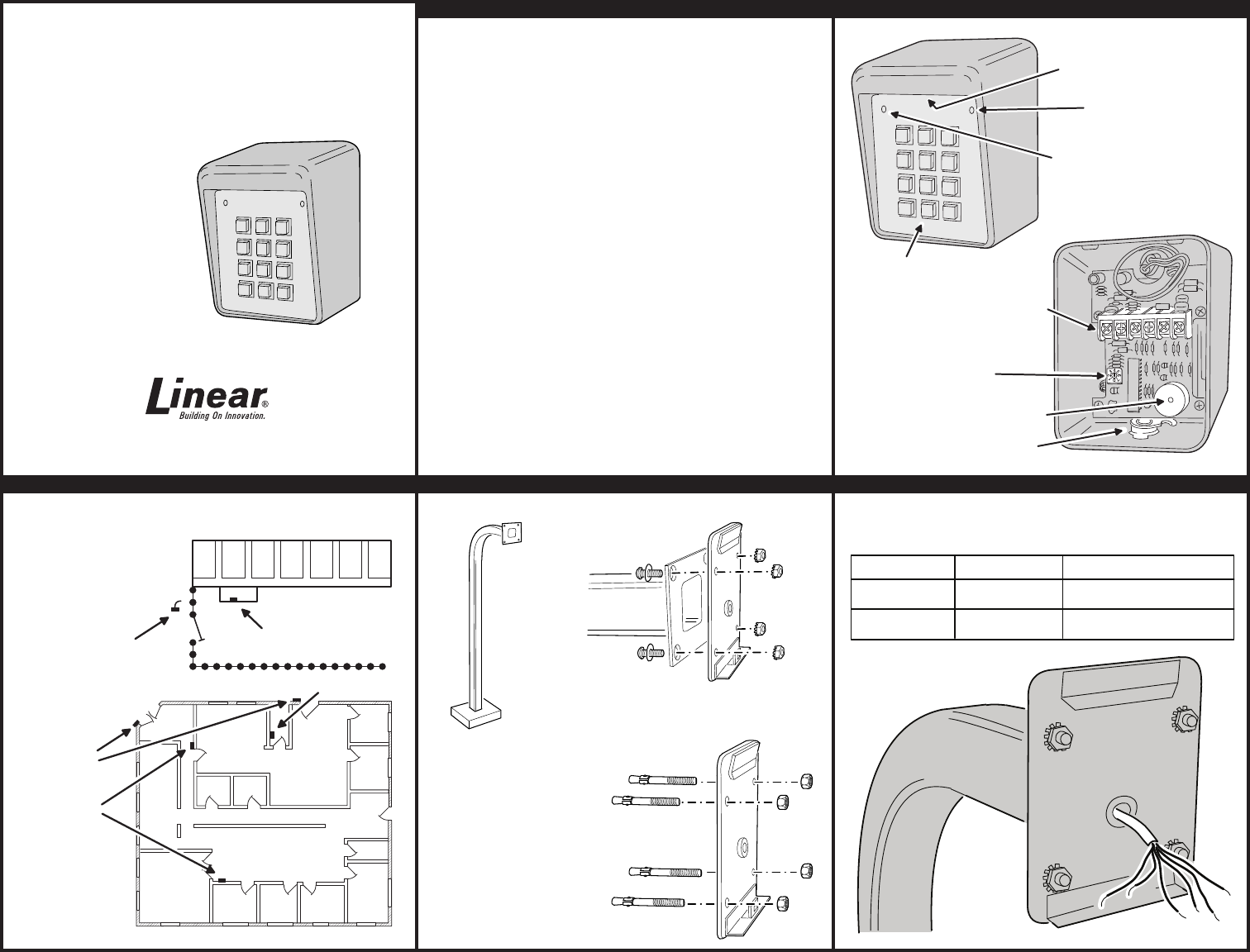 Linear®
Building On Innovation.