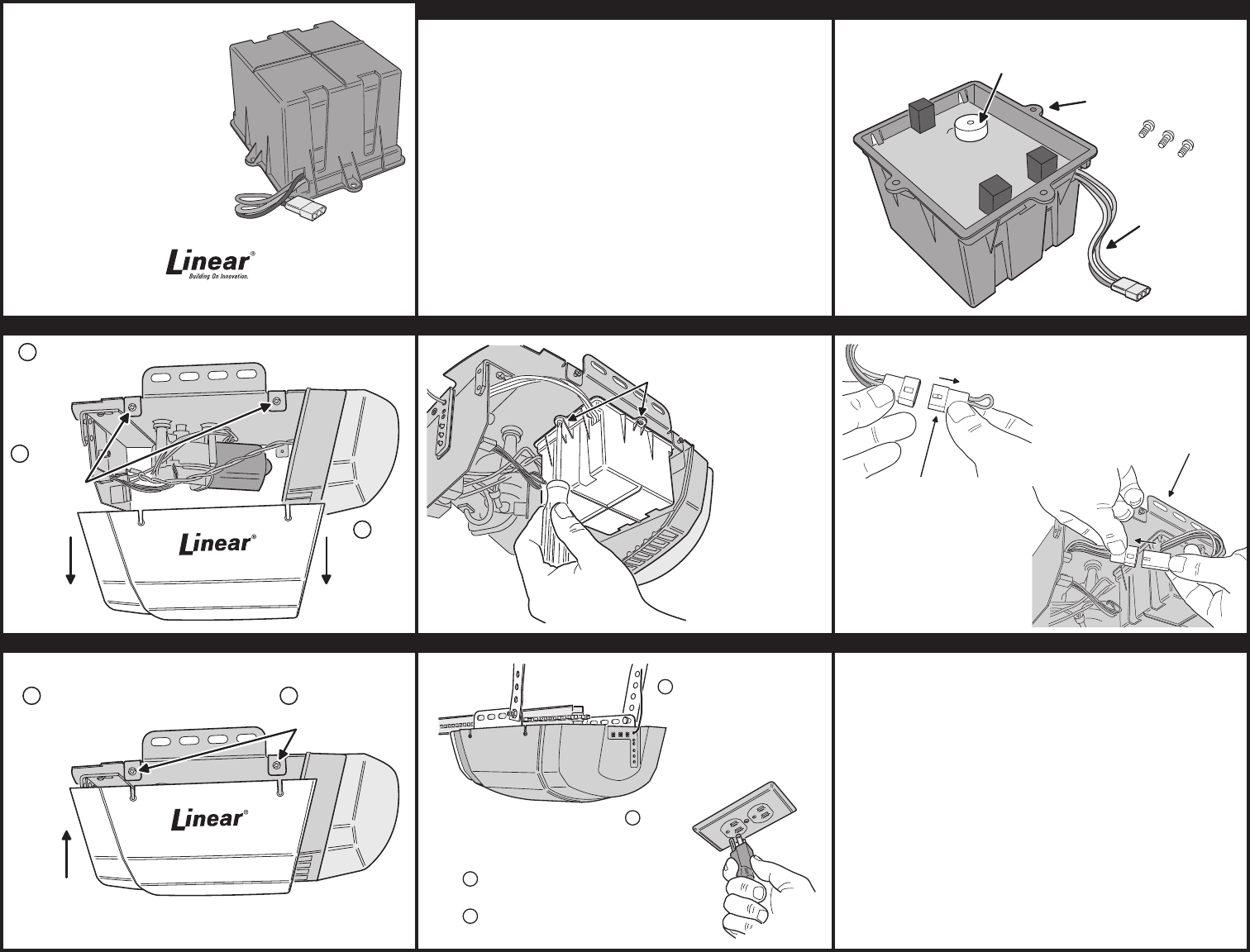 Linear®
Building On Innovation.

Linear®

Linear®