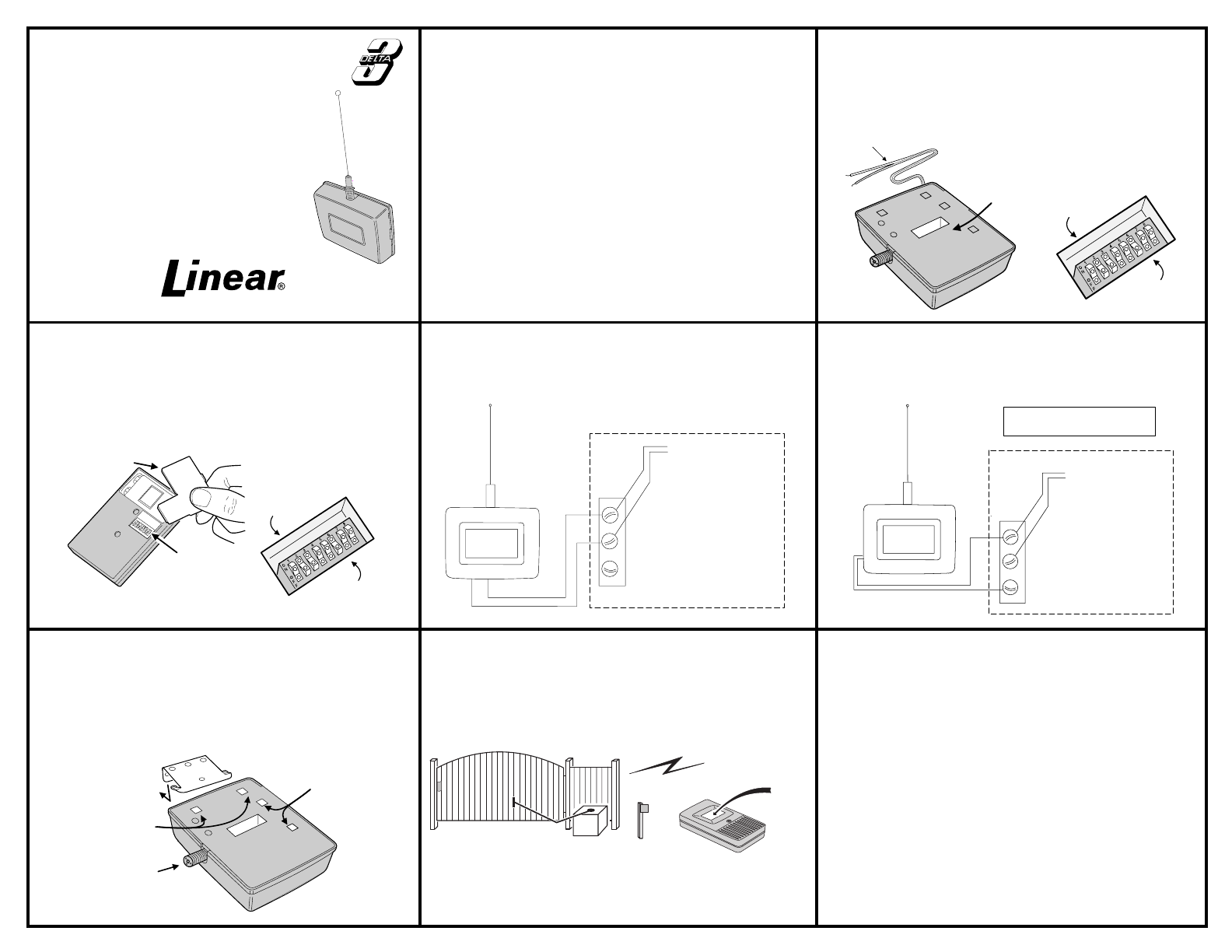 DELTA 3

Linear®