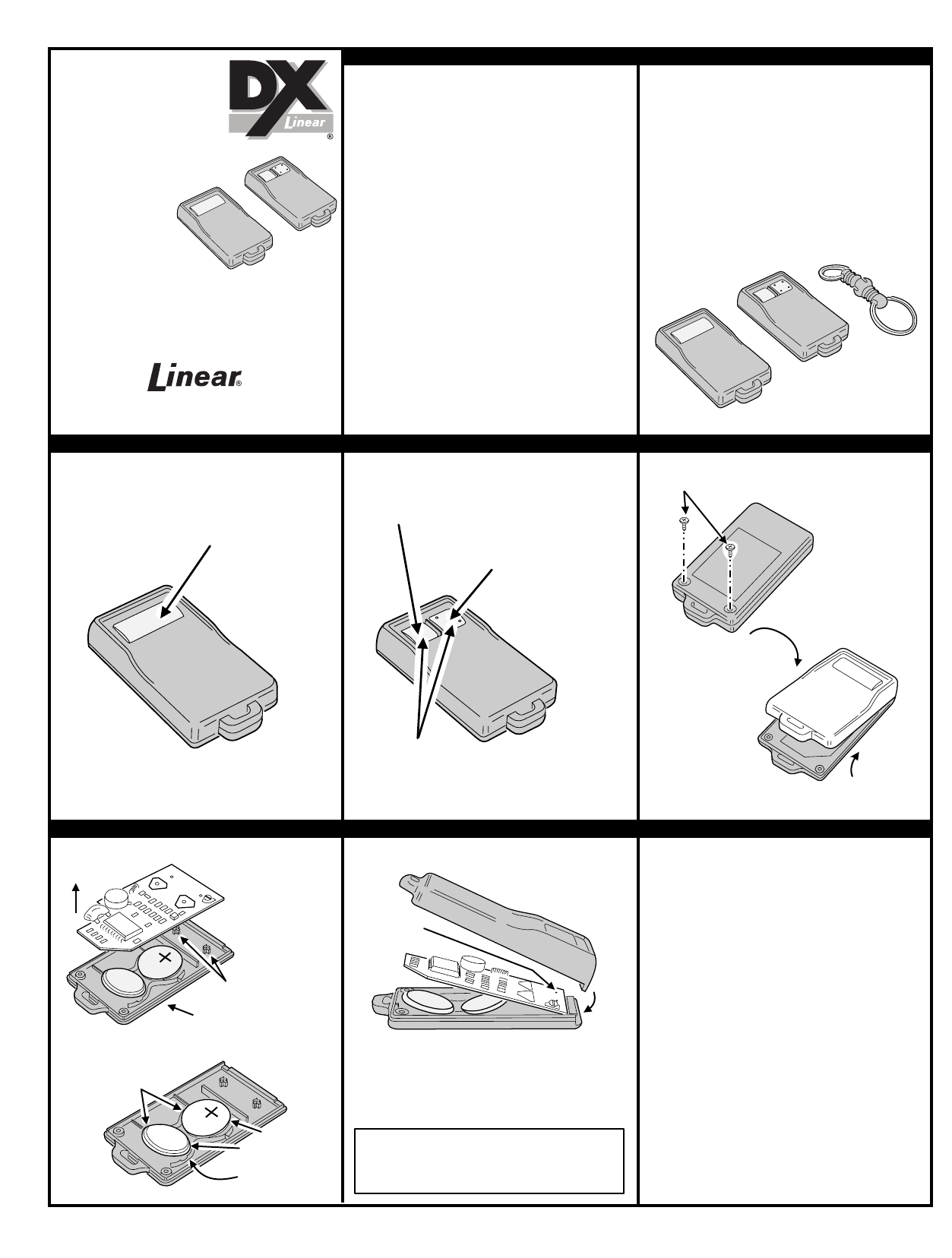 DX
Linear
®

Linear®