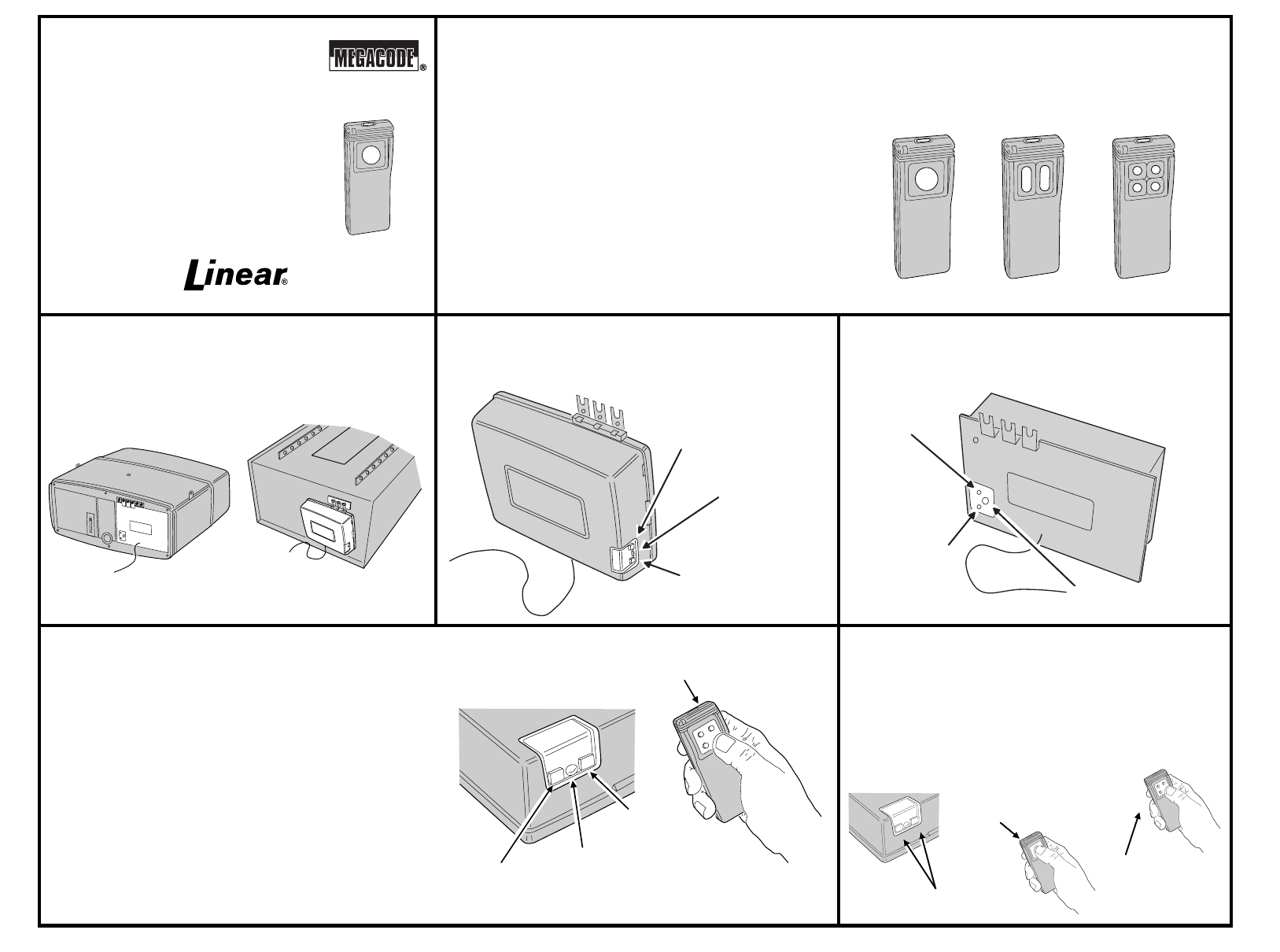 MEGACODE®

Linear®