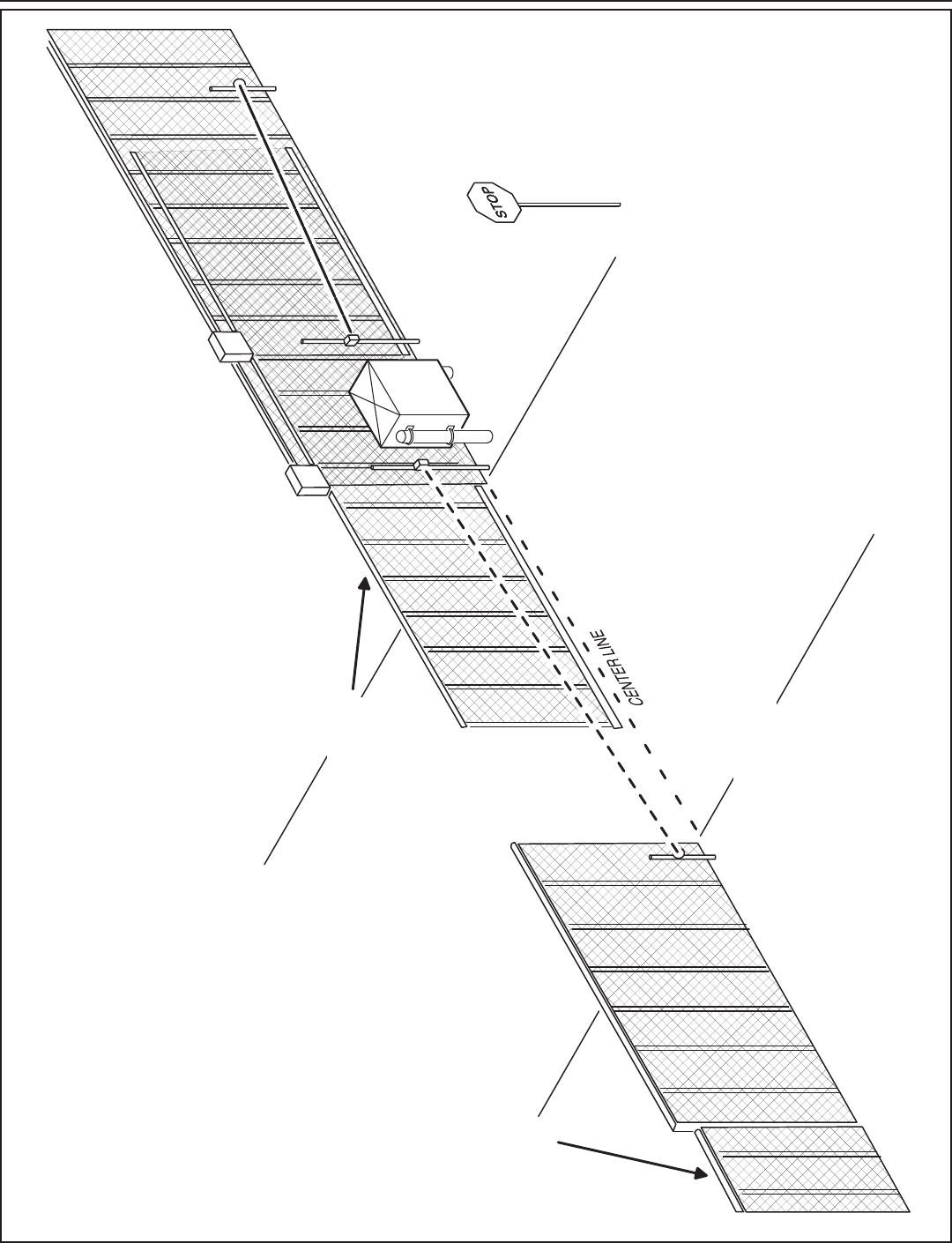 STOP

CENTER LINE