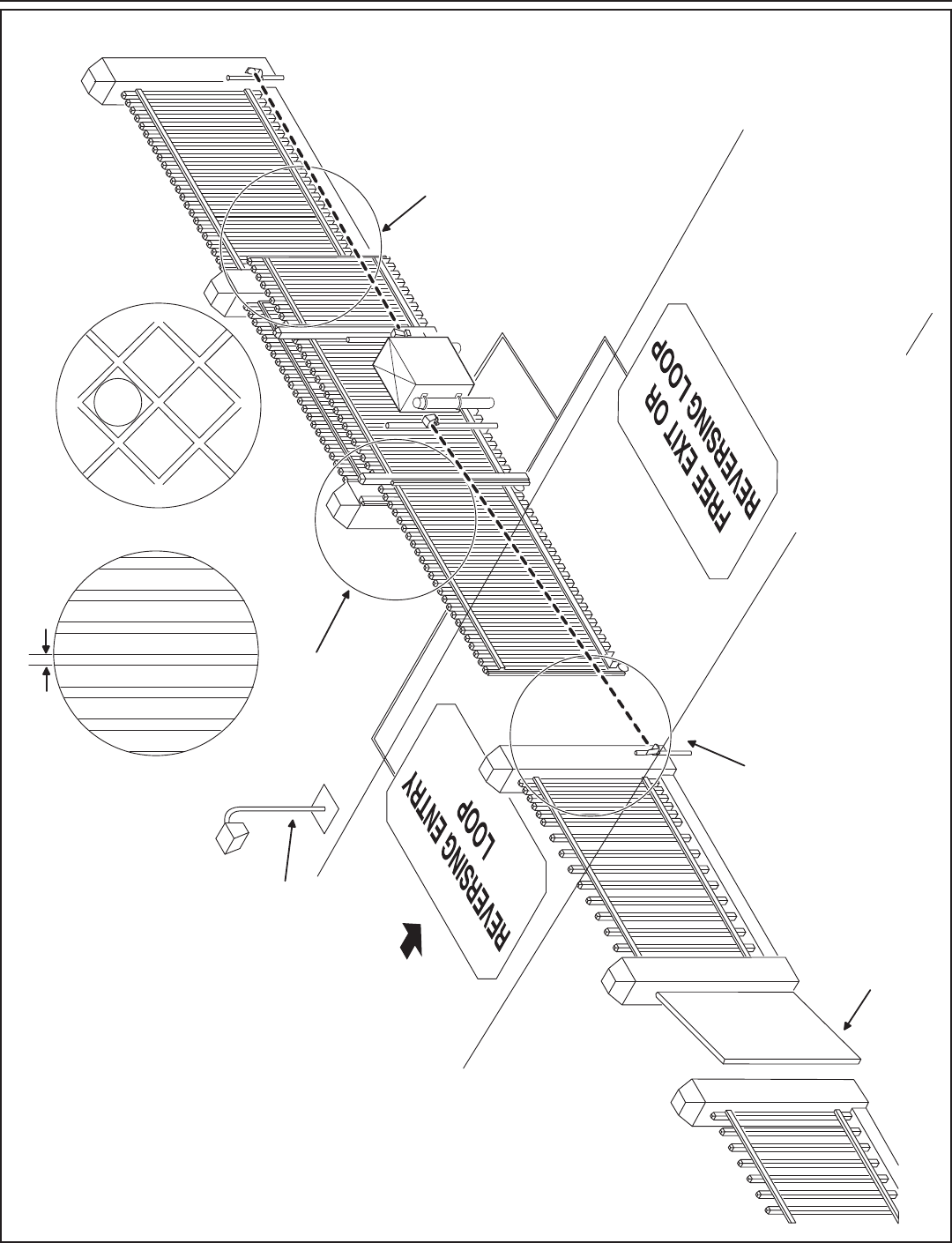 FREE EXIT OR REVERSING LOOP

REVERSING ENTRY LOOP