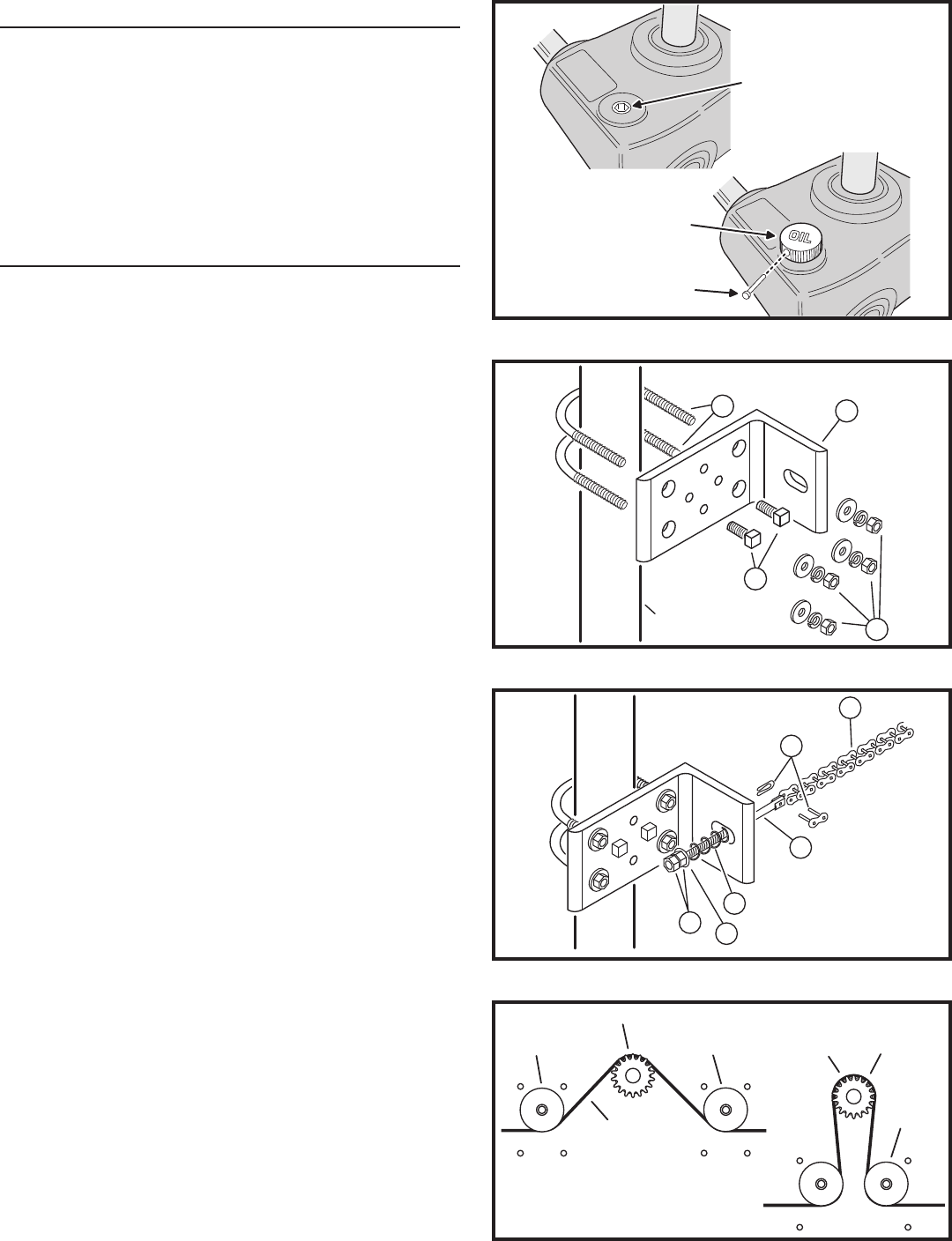 OIL