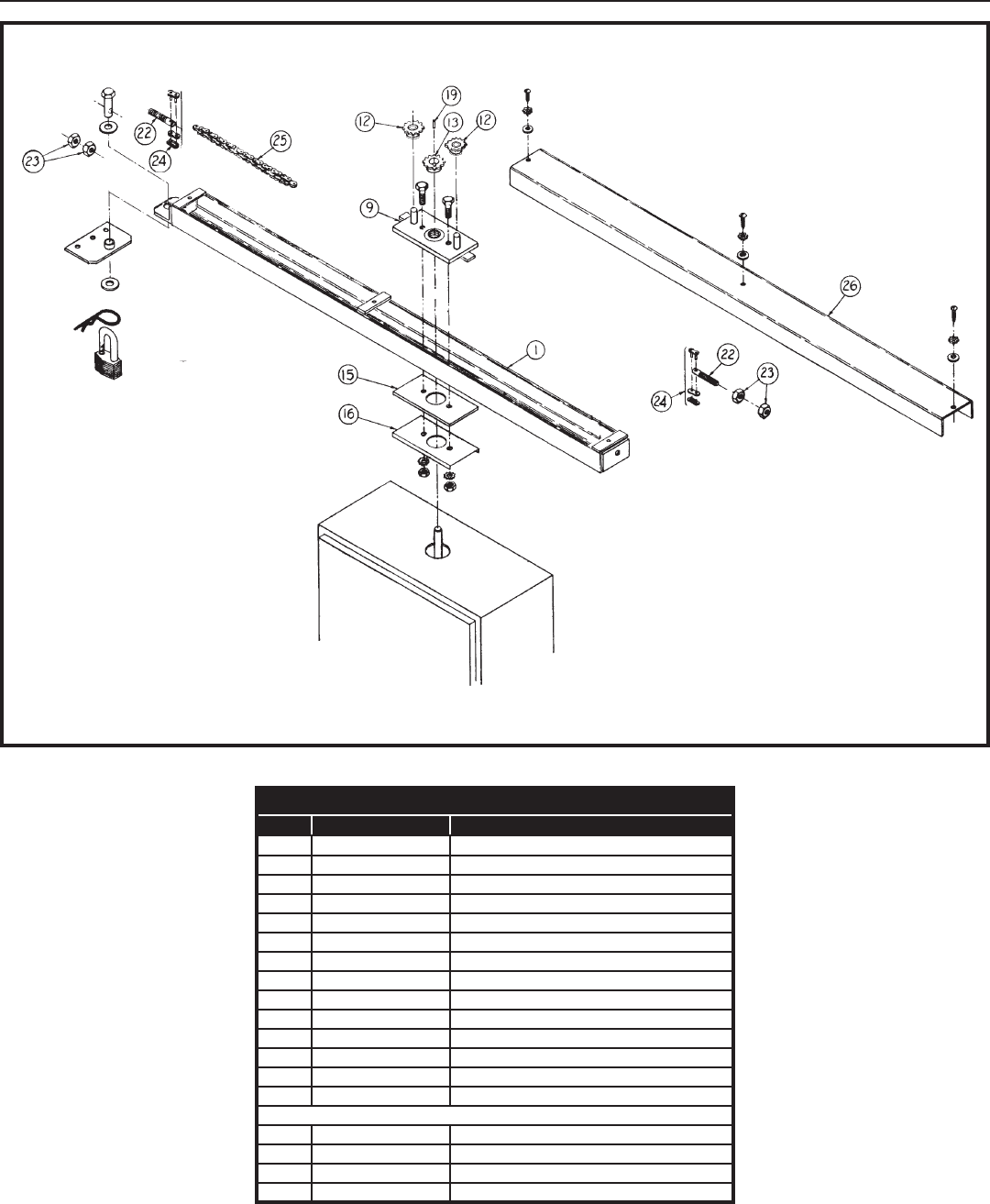 23
22
24
25
12
19
13
12
9
26
1
15
16
22
23
24