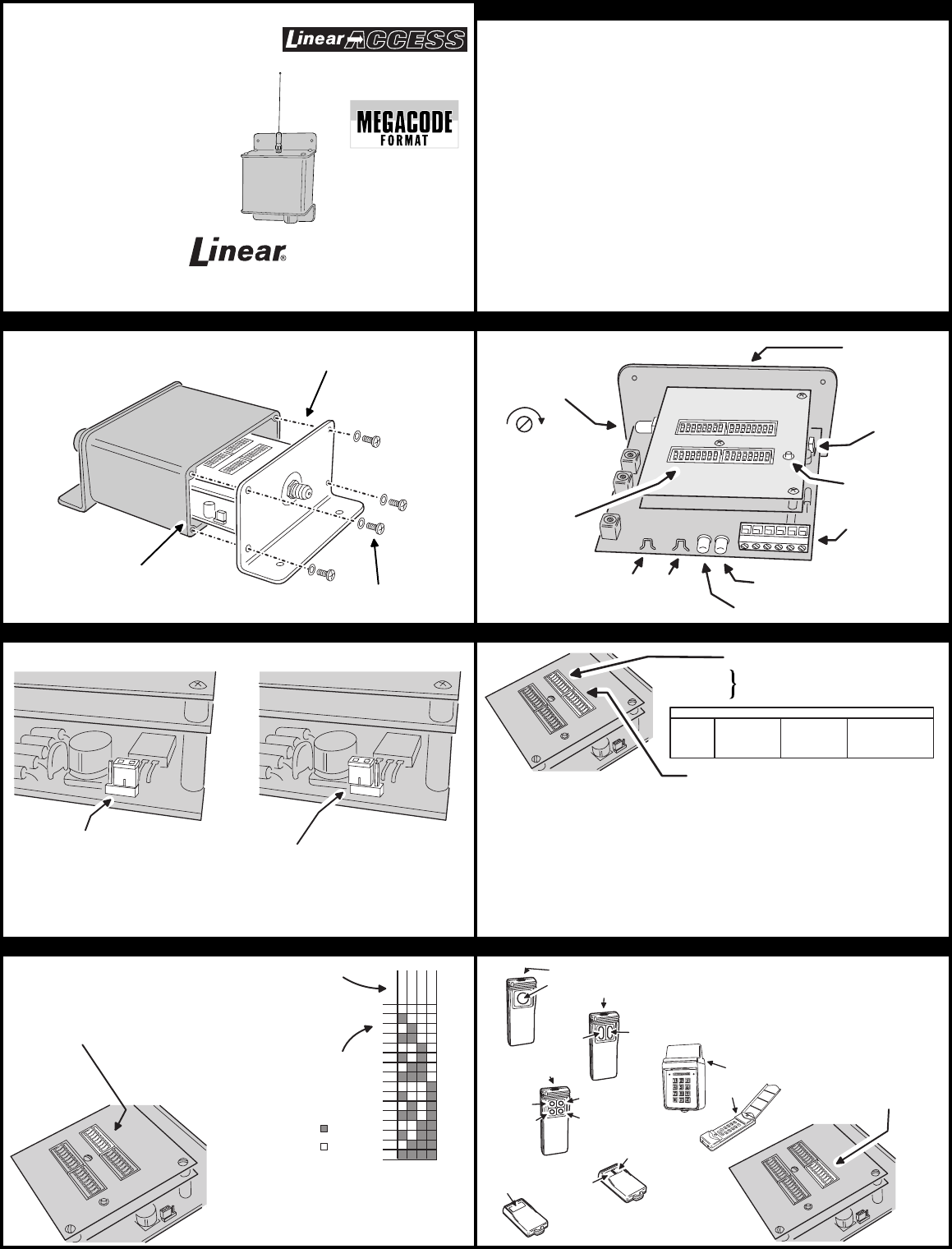 Linear ACCESS

MEGACODE FORMAT

Linear®