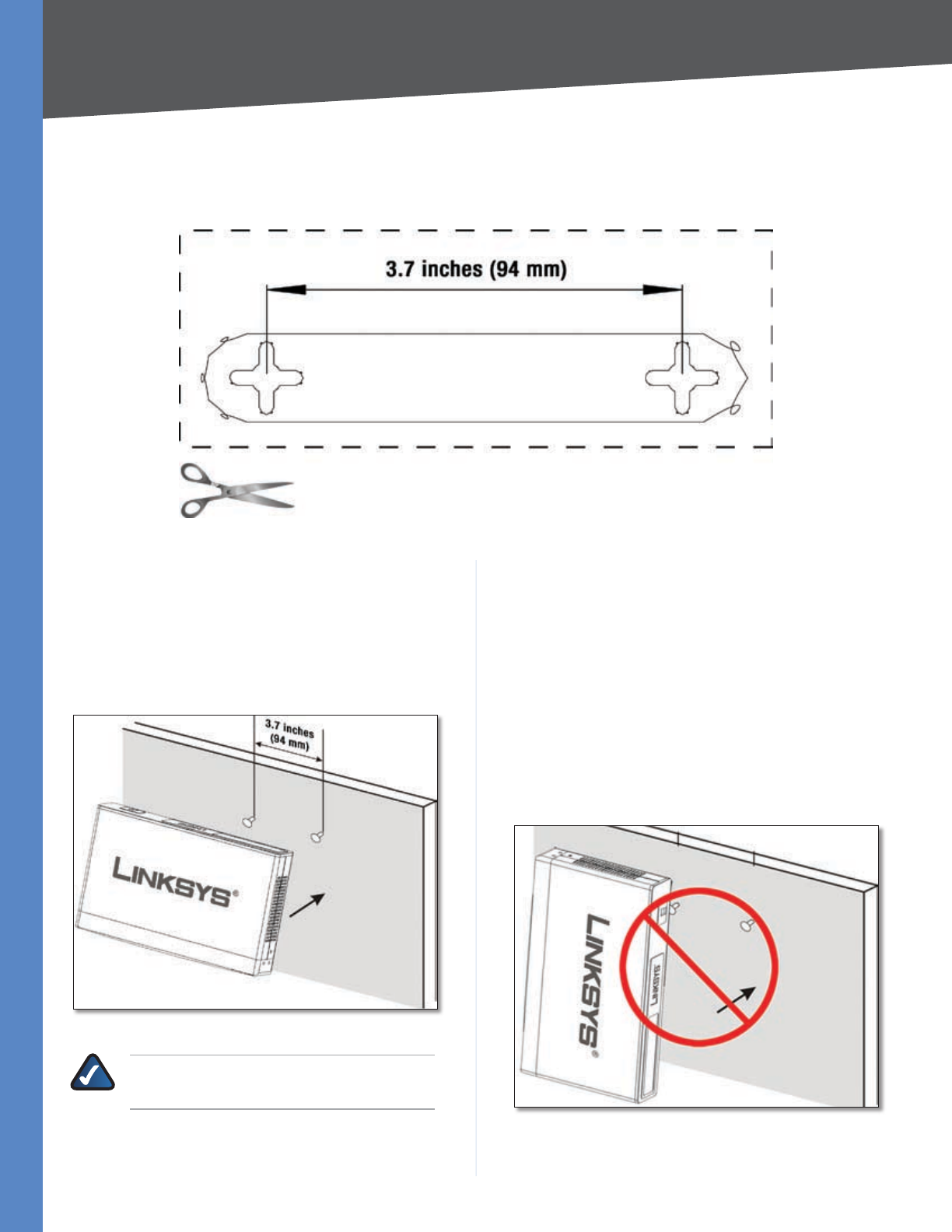 3.7 inches (94 mm)

3.7 inches (94 mm)

LINKSYS®

LINKSYS®

LINKSYS