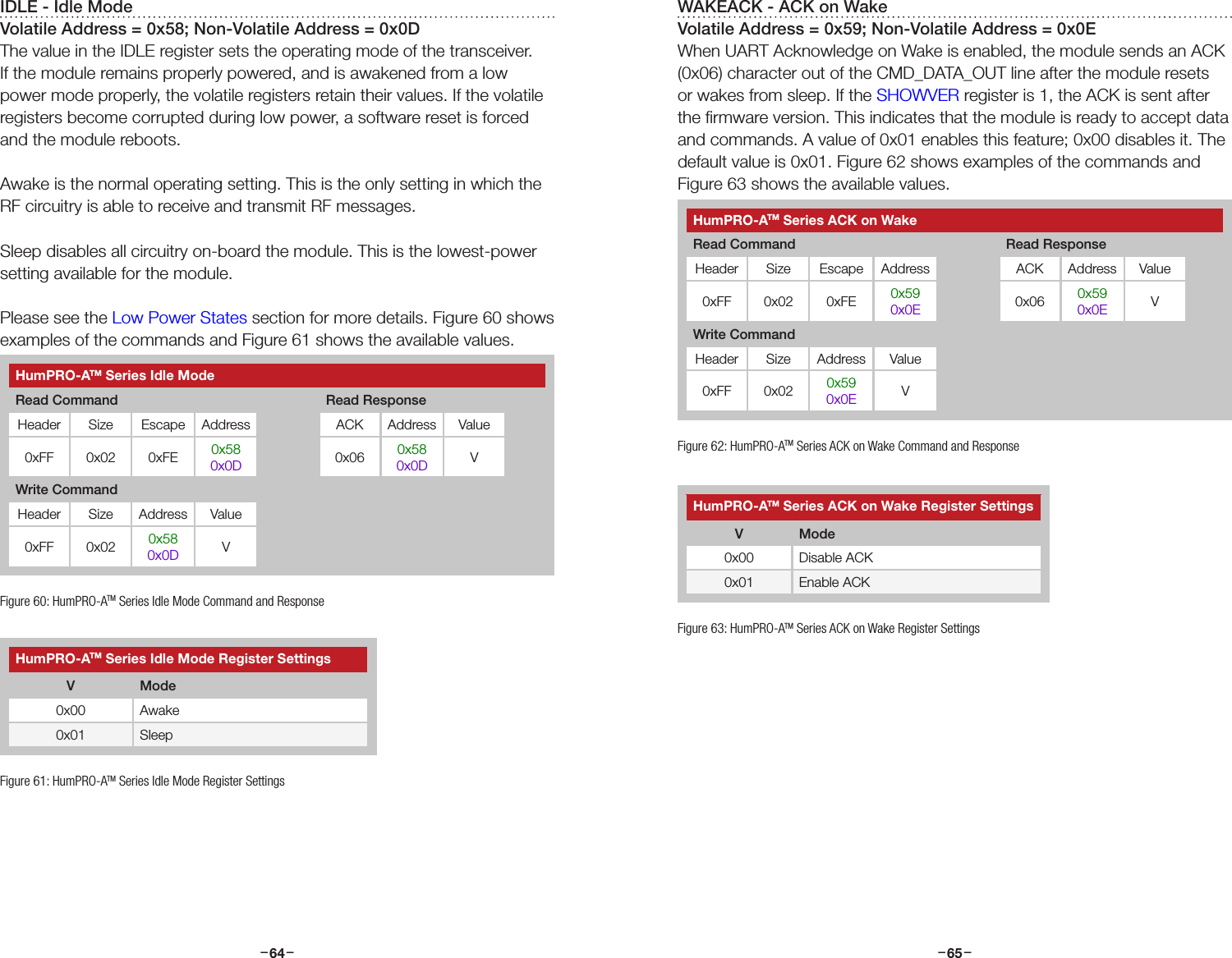 IDLE - Idle Mode
Volatile Address = 0x58; Non-Volatile Address = 0x0D
The value in the IDLE register sets the operating mode of the transceiver. If the module remains properly powered, and is awakened from a low power mode properly, the volatile registers retain their values. If the volatile registers become corrupted during low power, a software reset is forced and the module reboots.

Awake is the normal operating setting. This is the only setting in which the RF circuitry is able to receive and transmit RF messages.

Sleep disables all circuitry on-board the module. This is the lowest-power setting available for the module.

Please see the Low Power States section for more details. Figure 60 shows examples of the commands and Figure 61 shows the available values.

HumPRO-A™ Series Idle Mode

Read Command

| Header | Size | Escape | Address |
|---|---|---|---|
| 0xFF | 0x02 | 0xFE | 0x58 0x0D |

Read Response

| ACK | Address | Value |
|---|---|---|
| 0x06 | 0x58 0x0D | V |

Write Command

| Header | Size | Address | Value |
|---|---|---|---|
| 0xFF | 0x02 | 0x58 0x0D | V |

Figure 60: HumPRO-A™ Series Idle Mode Command and Response

HumPRO-A™ Series Idle Mode Register Settings

| V | Mode |
|---|---|
| 0x00 | Awake |
| 0x01 | Sleep |

Figure 61: HumPRO-A™ Series Idle Mode Register Settings

–64–

WAKEACK - ACK on Wake
Volatile Address = 0x59; Non-Volatile Address = 0x0E
When UART Acknowledge on Wake is enabled, the module sends an ACK (0x06) character out of the CMD_DATA_OUT line after the module resets or wakes from sleep. If the SHOWVER register is 1, the ACK is sent after the firmware version. This indicates that the module is ready to accept data and commands. A value of 0x01 enables this feature; 0x00 disables it. The default value is 0x01. Figure 62 shows examples of the commands and Figure 63 shows the available values.

HumPRO-A™ Series ACK on Wake

Read Command

| Header | Size | Escape | Address |
|---|---|---|---|
| 0xFF | 0x02 | 0xFE | 0x59 0x0E |

Read Response

| ACK | Address | Value |
|---|---|---|
| 0x06 | 0x59 0x0E | V |

Write Command

| Header | Size | Address | Value |
|---|---|---|---|
| 0xFF | 0x02 | 0x59 0x0E | V |

Figure 62: HumPRO-A™ Series ACK on Wake Command and Response

HumPRO-A™ Series ACK on Wake Register Settings

| V | Mode |
|---|---|
| 0x00 | Disable ACK |
| 0x01 | Enable ACK |

Figure 63: HumPRO-A™ Series ACK on Wake Register Settings

–65–