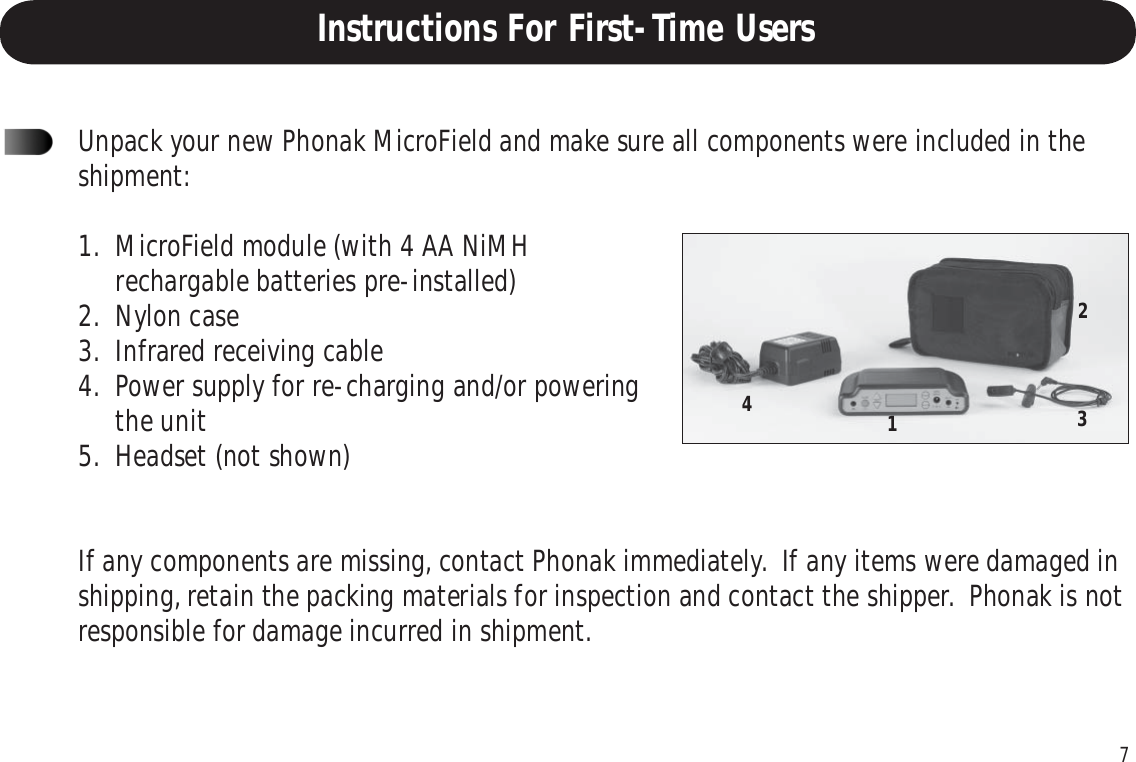 Instructions For First-Time Users

Unpack your new Phonak MicroField and make sure all components were included in the shipment:

1. MicroField module (with 4 AA NiMH rechargable batteries pre-installed)
2. Nylon case
3. Infrared receiving cable
4. Power supply for re-charging and/or powering the unit
5. Headset (not shown)

2
4
1
3

If any components are missing, contact Phonak immediately. If any items were damaged in shipping, retain the packing materials for inspection and contact the shipper. Phonak is not responsible for damage incurred in shipment.

7