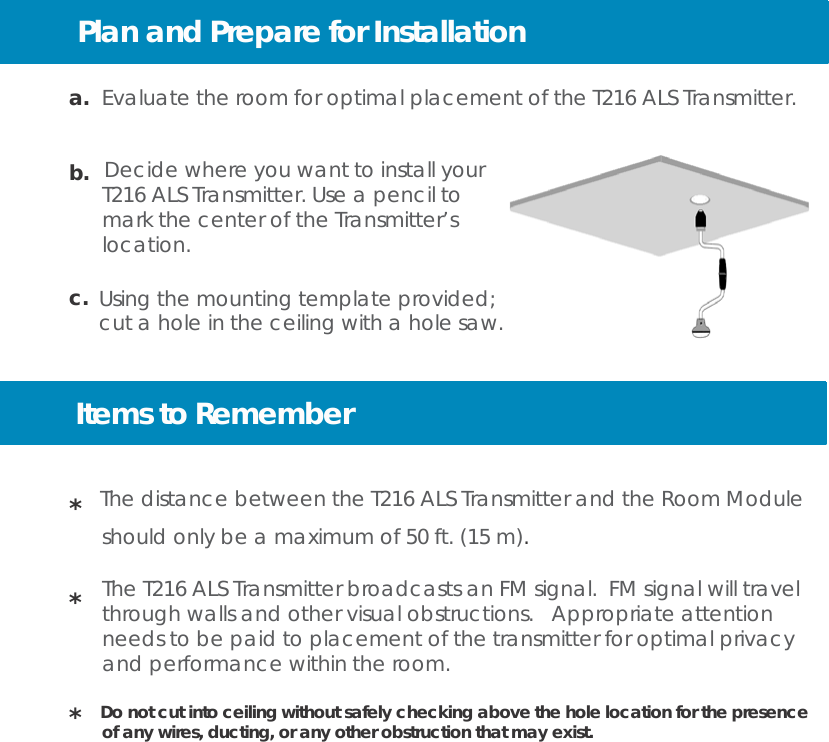 Plan and Prepare for Installation

a. Evaluate the room for optimal placement of the T216 ALS Transmitter.

b. Decide where you want to install your T216 ALS Transmitter. Use a pencil to mark the center of the Transmitter's location.

c. Using the mounting template provided; cut a hole in the ceiling with a hole saw.

Items to Remember

* The distance between the T216 ALS Transmitter and the Room Module should only be a maximum of 50 ft. (15 m).

* The T216 ALS Transmitter broadcasts an FM signal. FM signal will travel through walls and other visual obstructions. Appropriate attention needs to be paid to placement of the transmitter for optimal privacy and performance within the room.

* Do not cut into ceiling without safely checking above the hole location for the presence of any wires, ducting, or any other obstruction that may exist.