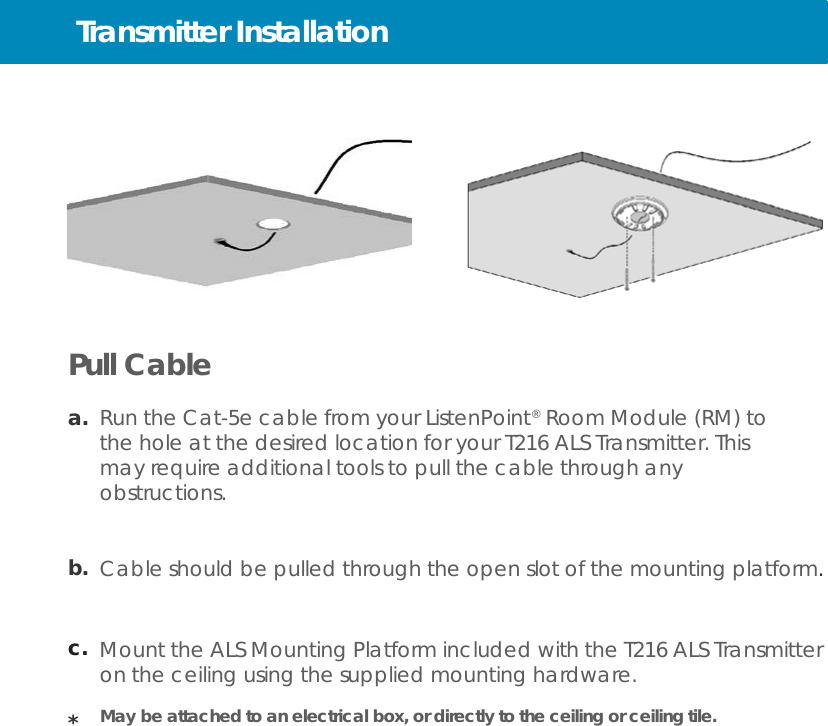 Transmitter Installation

Pull Cable

a. Run the Cat-5e cable from your ListenPoint® Room Module (RM) to the hole at the desired location for your T216 ALS Transmitter. This may require additional tools to pull the cable through any obstructions.

b. Cable should be pulled through the open slot of the mounting platform.

c. Mount the ALS Mounting Platform included with the T216 ALS Transmitter on the ceiling using the supplied mounting hardware.

* May be attached to an electrical box, or directly to the ceiling or ceiling tile.