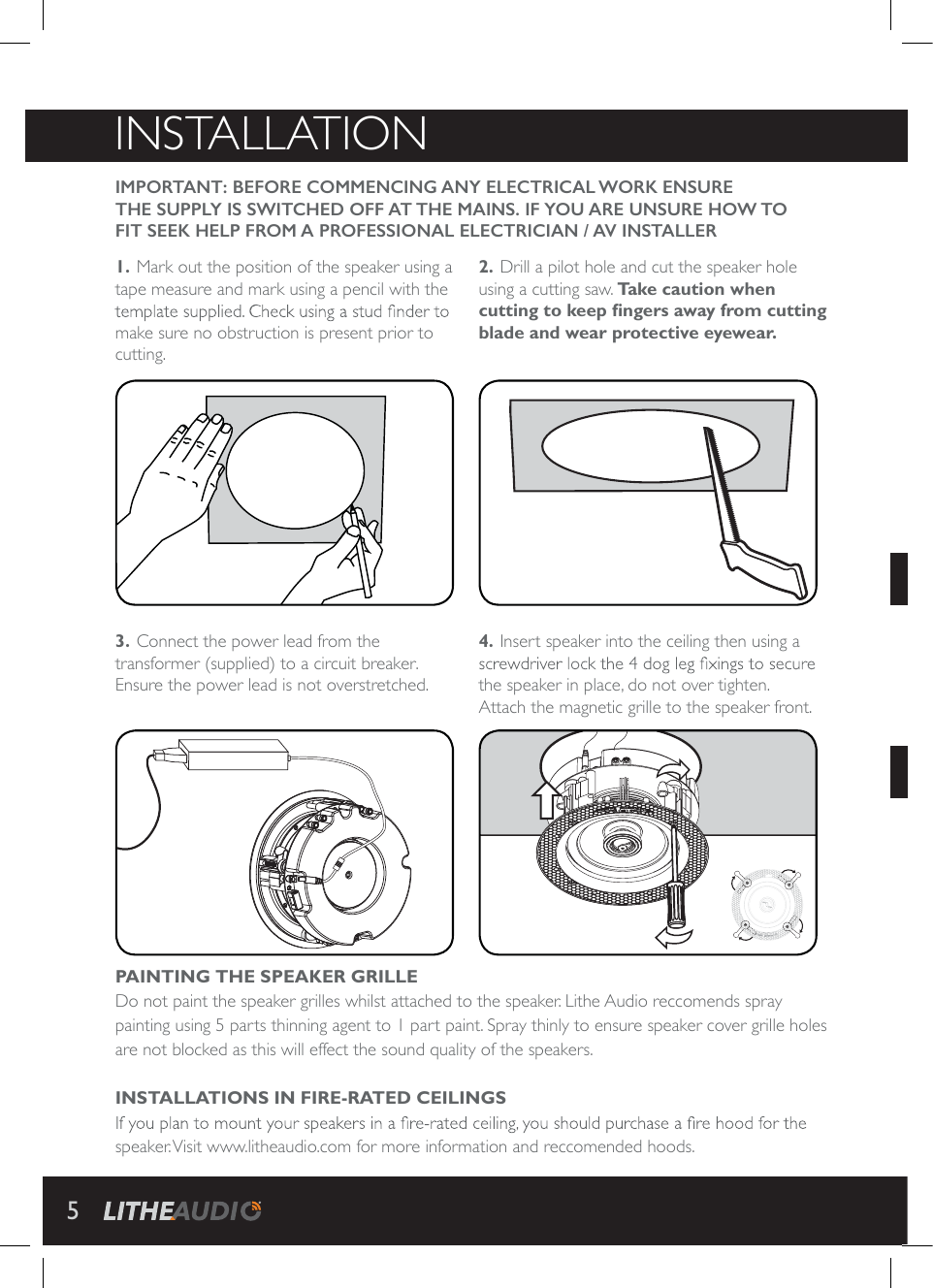 INSTALLATION

IMPORTANT: BEFORE COMMENCING ANY ELECTRICAL WORK ENSURE THE SUPPLY IS SWITCHED OFF AT THE MAINS. IF YOU ARE UNSURE HOW TO FIT SEEK HELP FROM A PROFESSIONAL ELECTRICIAN / AV INSTALLER

1. Mark out the position of the speaker using a tape measure and mark using a pencil with the template supplied. Check using a stud finder to make sure no obstruction is present prior to cutting.

2. Drill a pilot hole and cut the speaker hole using a cutting saw. Take caution when cutting to keep fingers away from cutting blade and wear protective eyewear.

3. Connect the power lead from the transformer (supplied) to a circuit breaker. Ensure the power lead is not overstretched.

4. Insert speaker into the ceiling then using a screwdriver lock the 4 dog leg fixings to secure the speaker in place, do not over tighten. Attach the magnetic grille to the speaker front.

PAINTING THE SPEAKER GRILLE
Do not paint the speaker grilles whilst attached to the speaker. Lithe Audio reccomends spray painting using 5 parts thinning agent to 1 part paint. Spray thinly to ensure speaker cover grille holes are not blocked as this will effect the sound quality of the speakers.

INSTALLATIONS IN FIRE-RATED CEILINGS
If you plan to mount your speakers in a fire-rated ceiling, you should purchase a fire hood for the speaker. Visit www.litheaudio.com for more information and reccomended hoods.

5 LITHEAUDIO