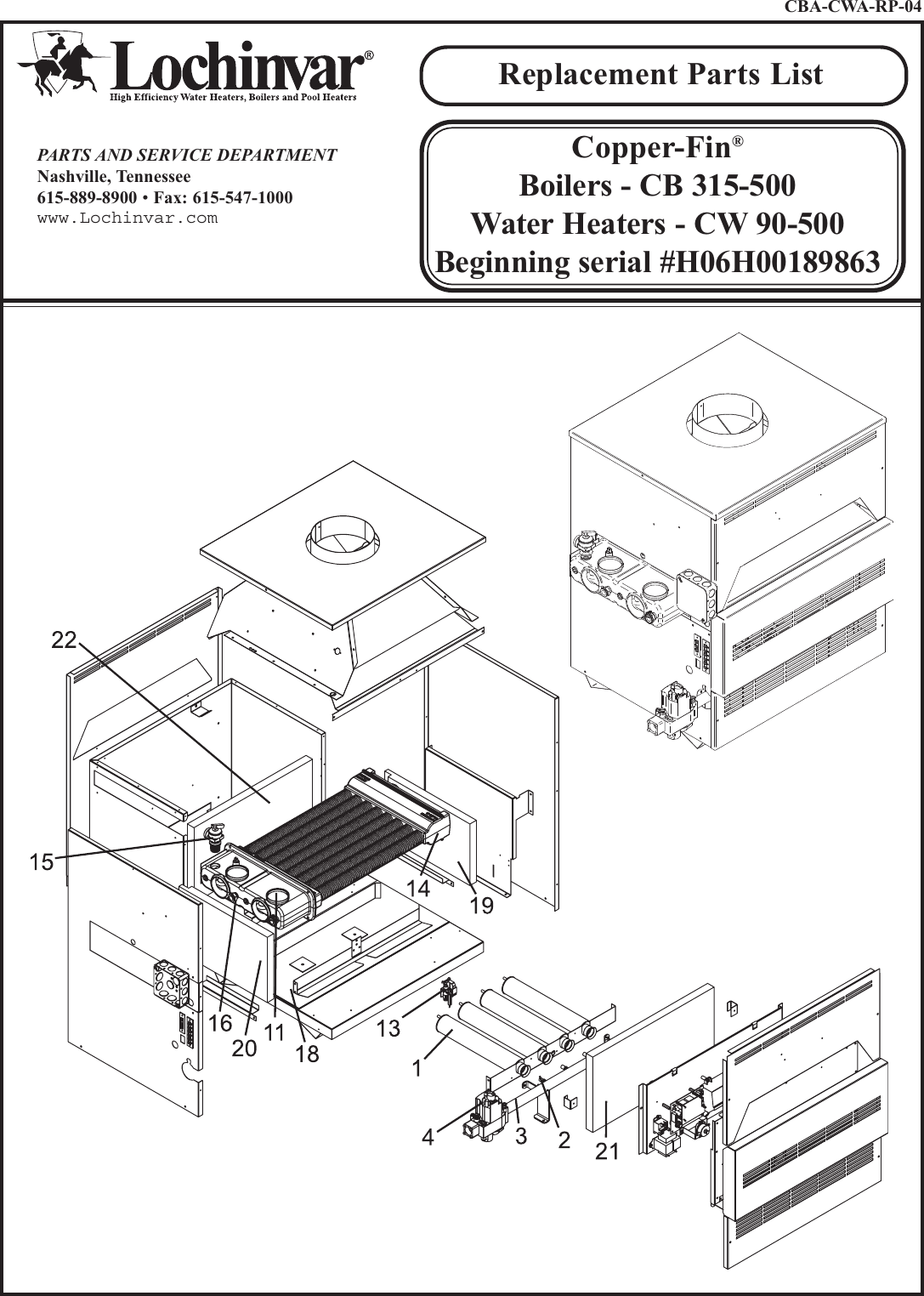 CBA-CWA-RP-04

Lochinvar®
High Efficiency Water Heaters, Boilers and Pool Heaters

Replacement Parts List

PARTS AND SERVICE DEPARTMENT
Nashville, Tennessee
615-889-8900 • Fax: 615-547-1000
www.Lochinvar.com

Copper-Fin®
Boilers - CB 315-500
Water Heaters - CW 90-500
Beginning serial #H06H00189863

22
15
14
19
16
20
11
18
13
1
4
3
2
21