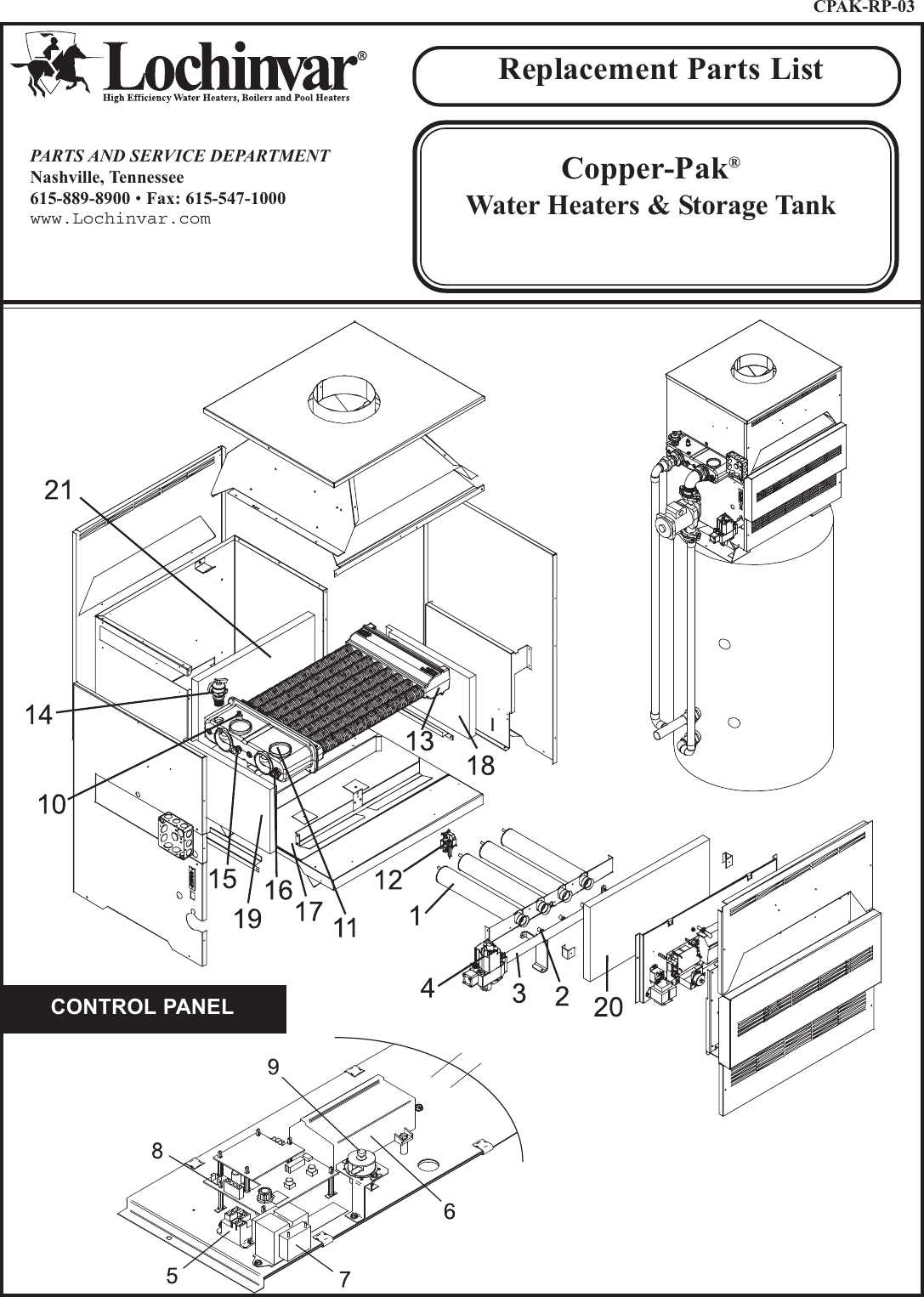 CPAK-RP-03

Lochinvar®
High Efficiency Water Heaters, Boilers and Pool Heaters

Replacement Parts List

PARTS AND SERVICE DEPARTMENT
Nashville, Tennessee
615-889-8900 • Fax: 615-547-1000
www.Lochinvar.com

Copper-Pak®
Water Heaters & Storage Tank

21
14
10
13
18
15
16
19
17
11
12
1
4
3
2
20

CONTROL PANEL

9
8
6
5
7