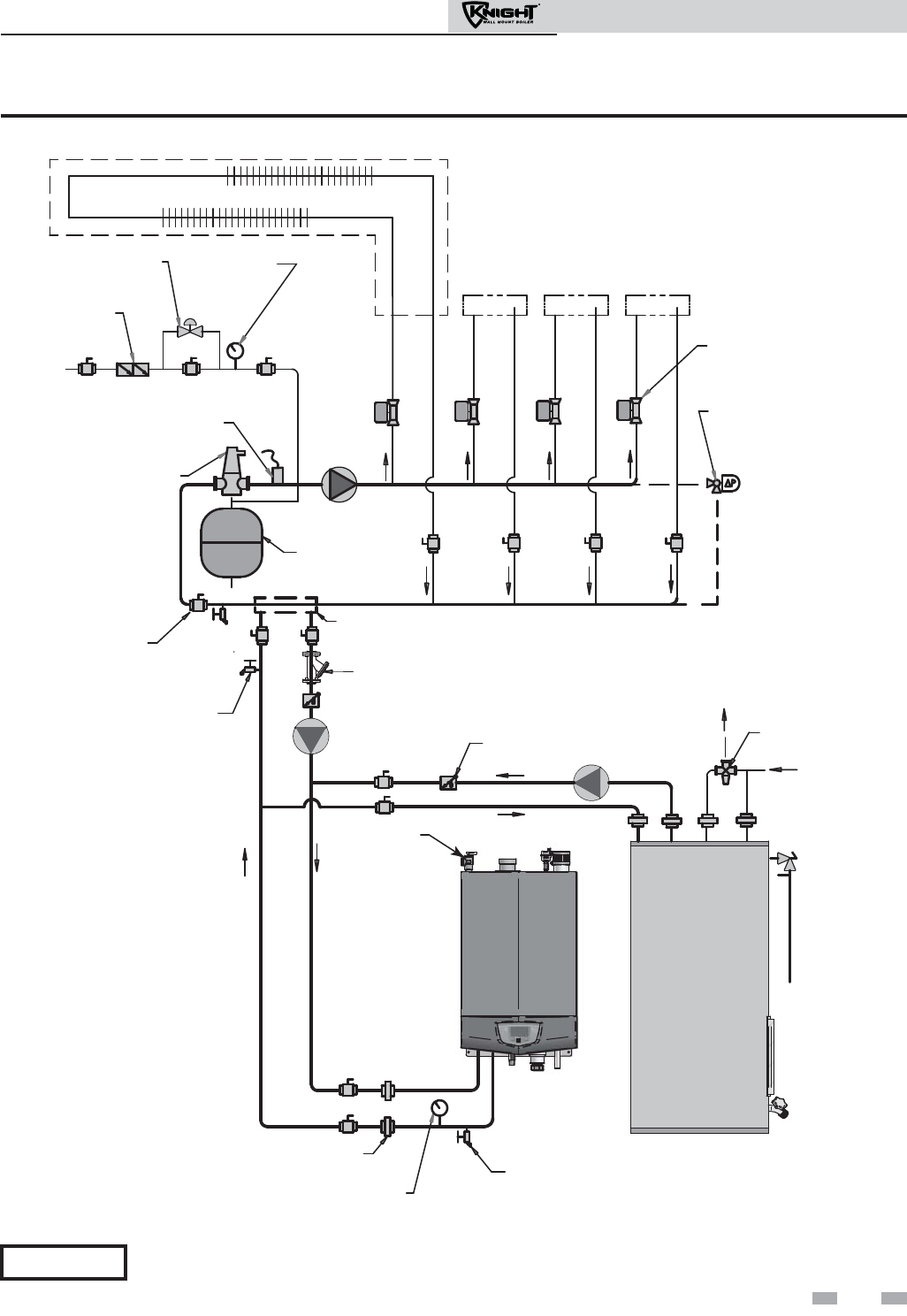 KNIGHT
WALL MOUNT BOILER

ΔP