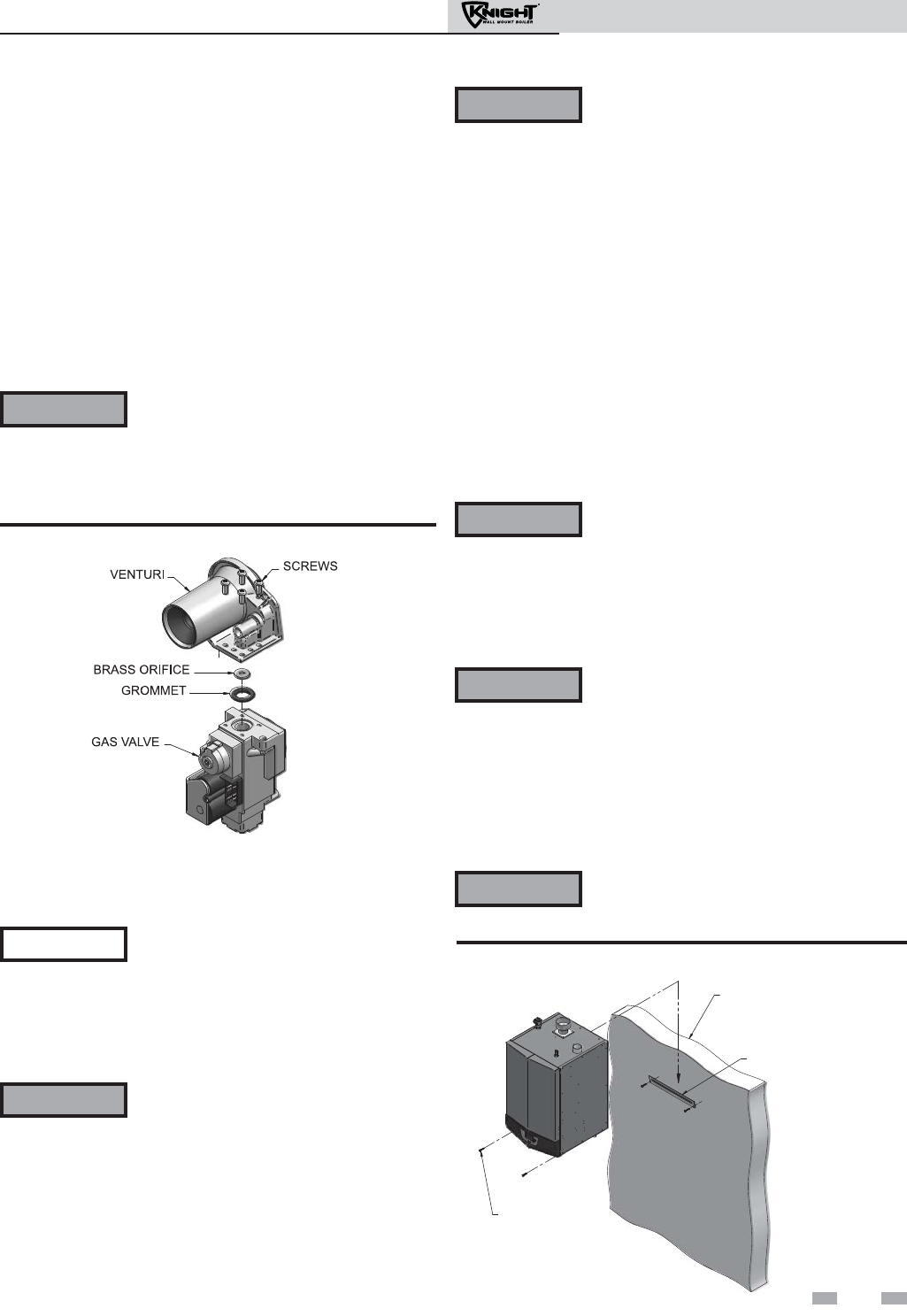 KNIGHT
WALL MOUNT BOILER

VENTURI

SCREWS

BRASS ORIFICE

GROMMET

GAS VALVE