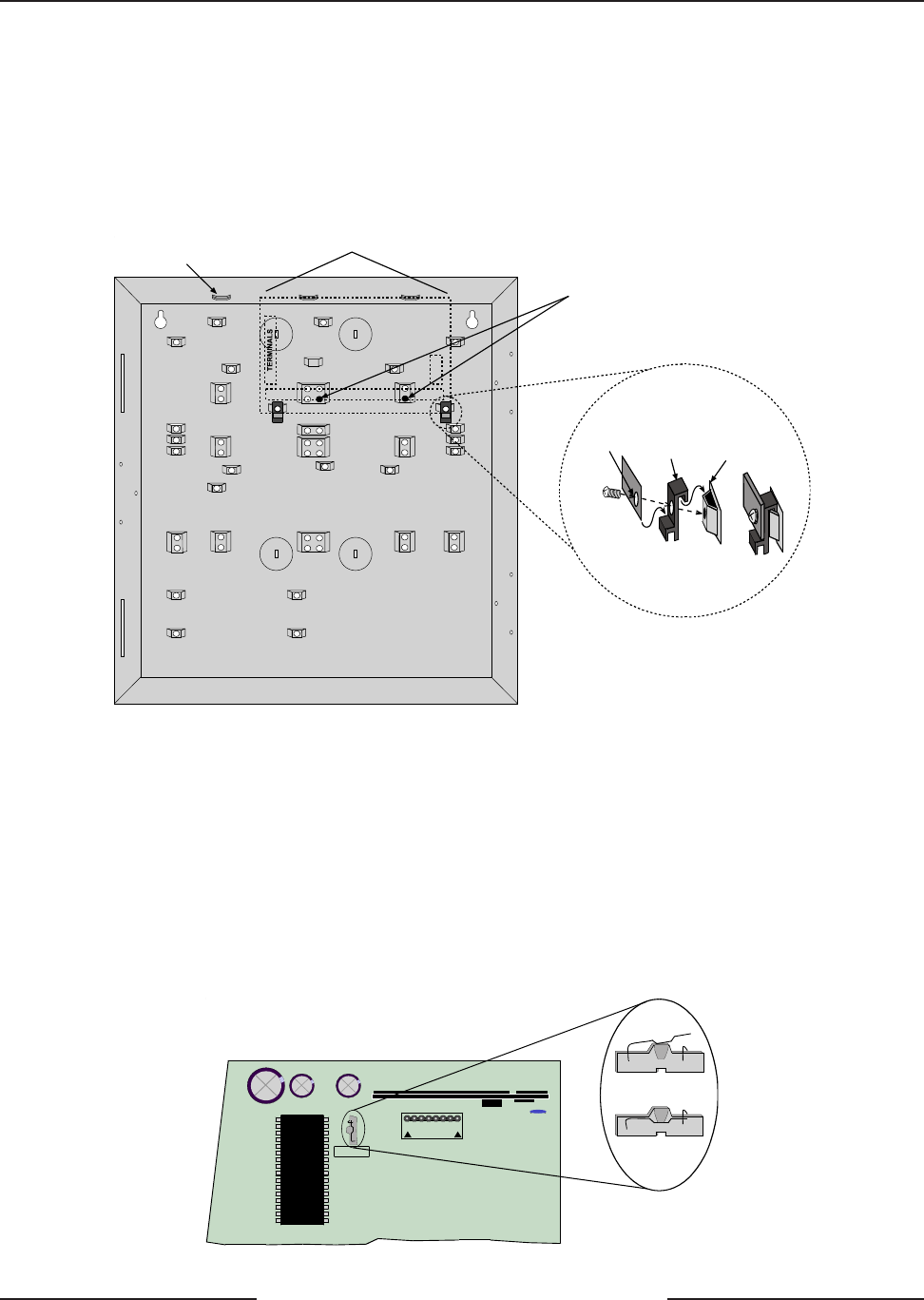 TERMINALS