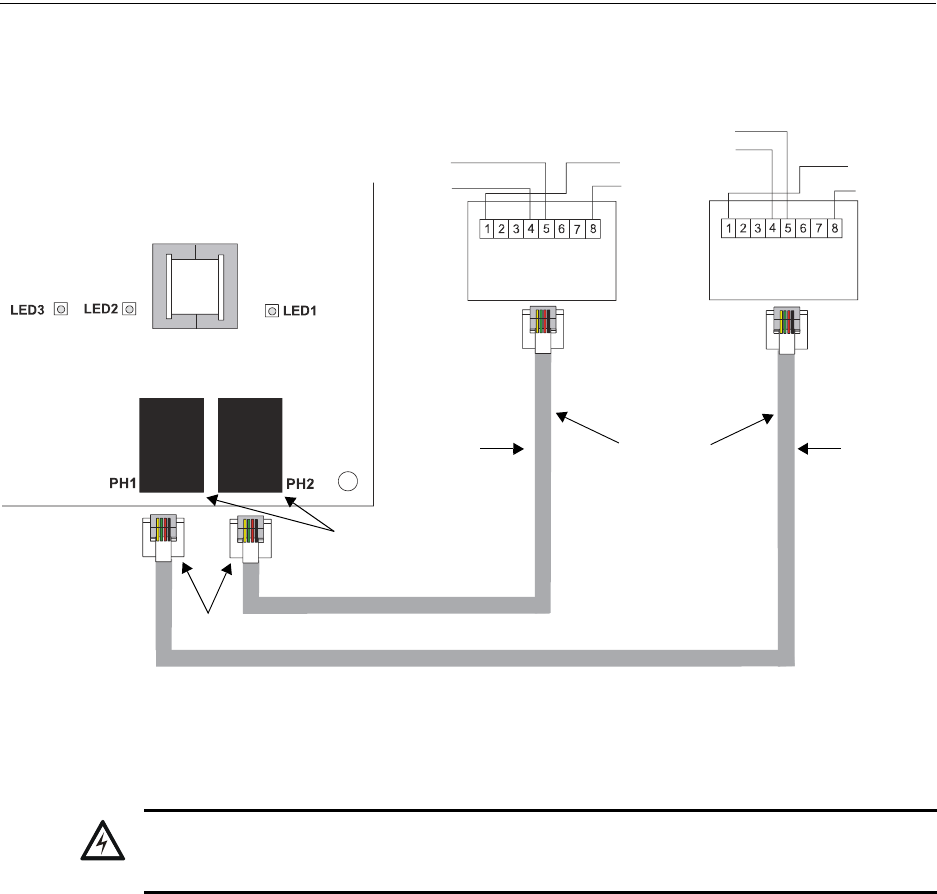 1 2 3 4 5 6 7 8

1 2 3 4 5 6 7 8

LED3 LED2 LED1

PH1 PH2