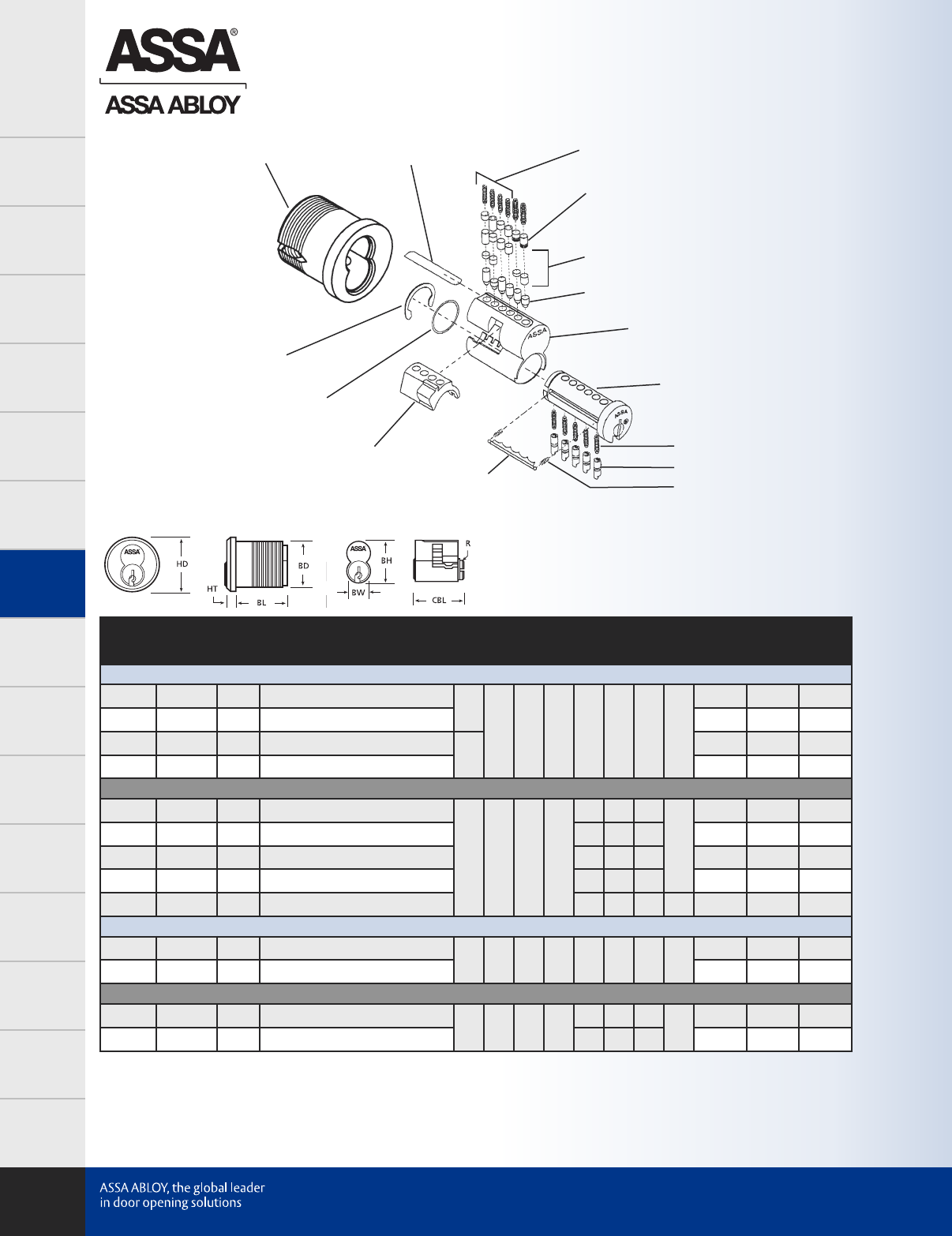 ASSA®

ASSA ABLOY

ASSA

ASSA

ASSA

HD

HT

BL

BD

ASSA

BH

BW

R

CBL

ASSA ABLOY, the global leader in door opening solutions