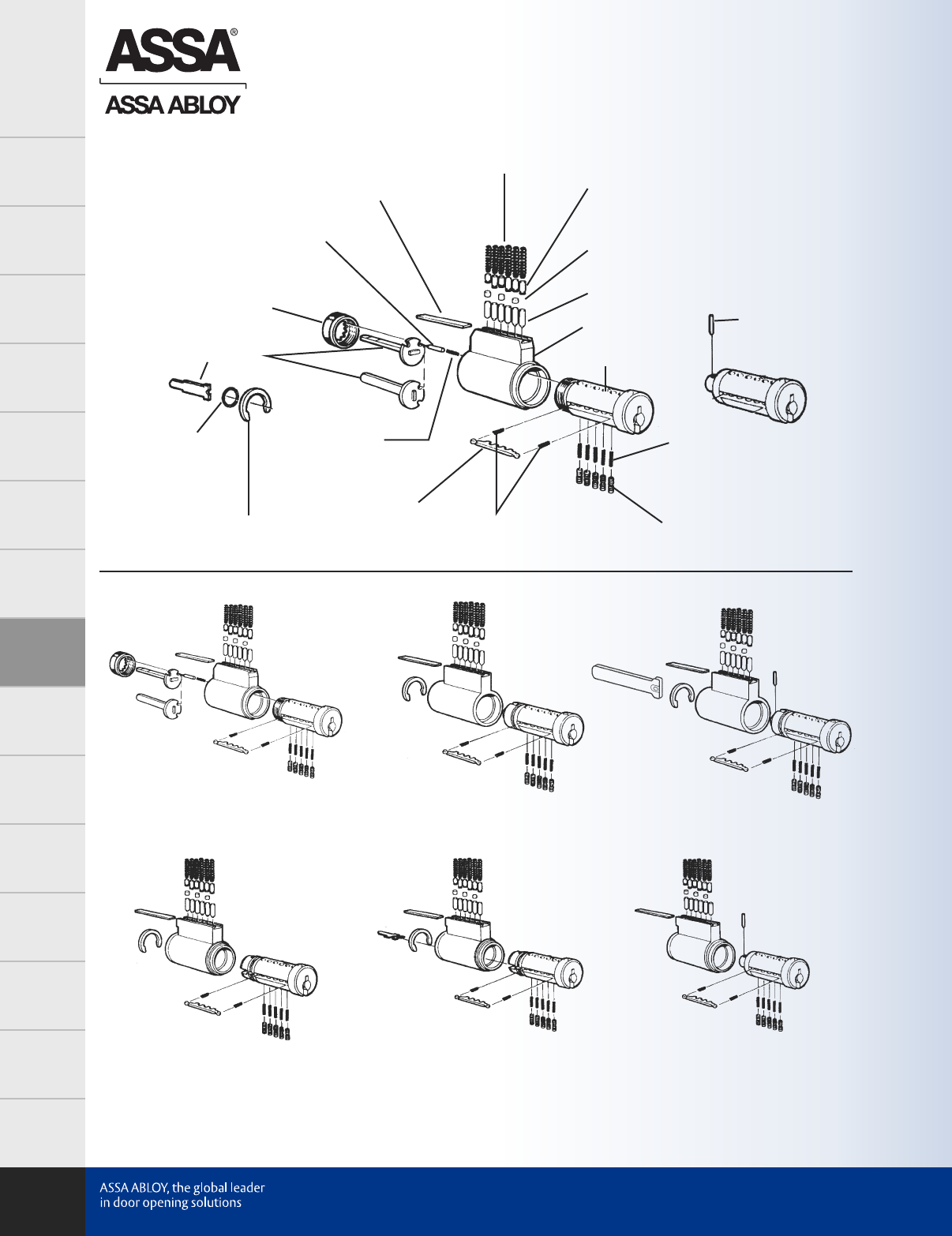 ASSA®

ASSA ABLOY

ASSA ABLOY, the global leader in door opening solutions