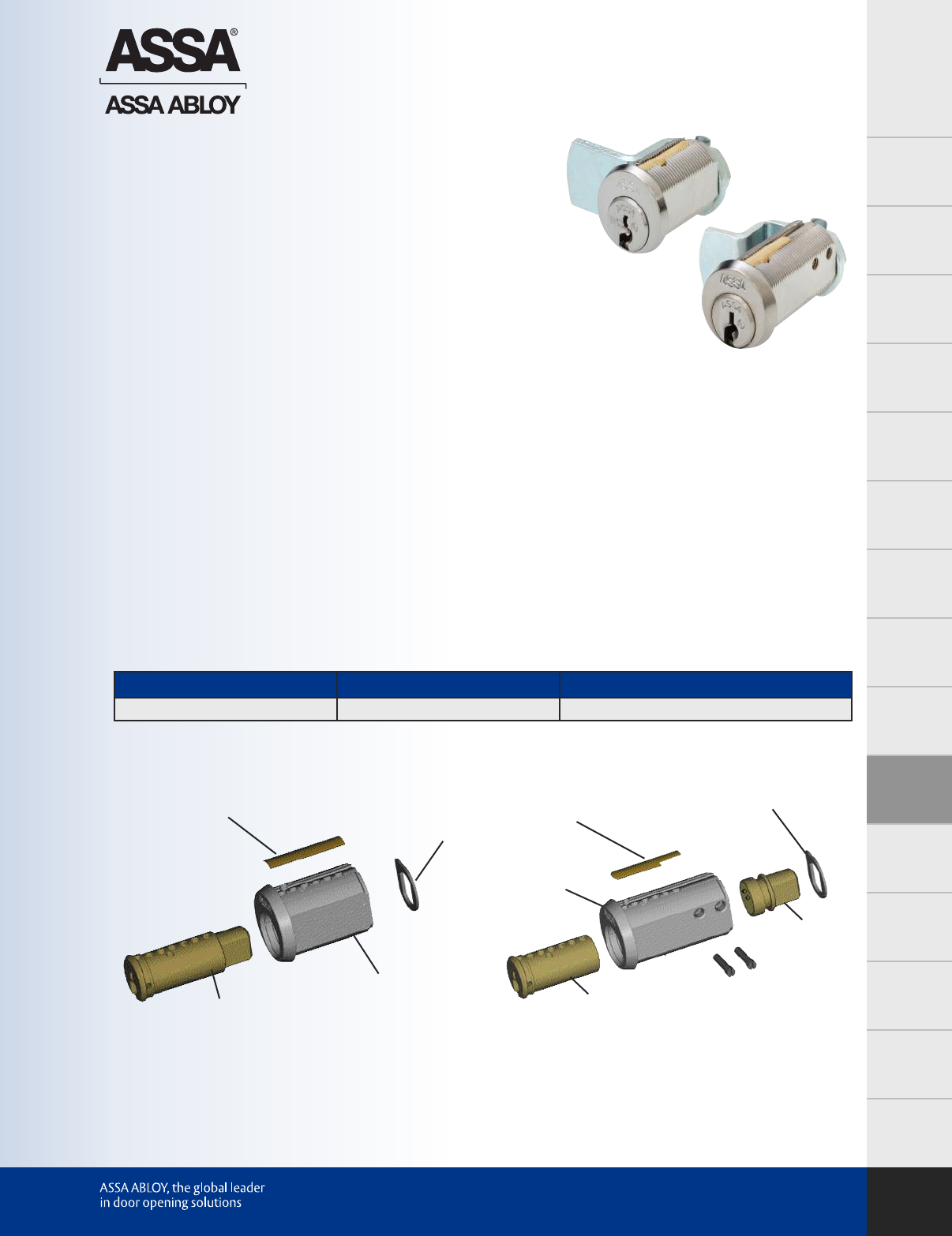 ASSA®
ASSA ABLOY

ASSA ABLOY, the global leader
in door opening solutions