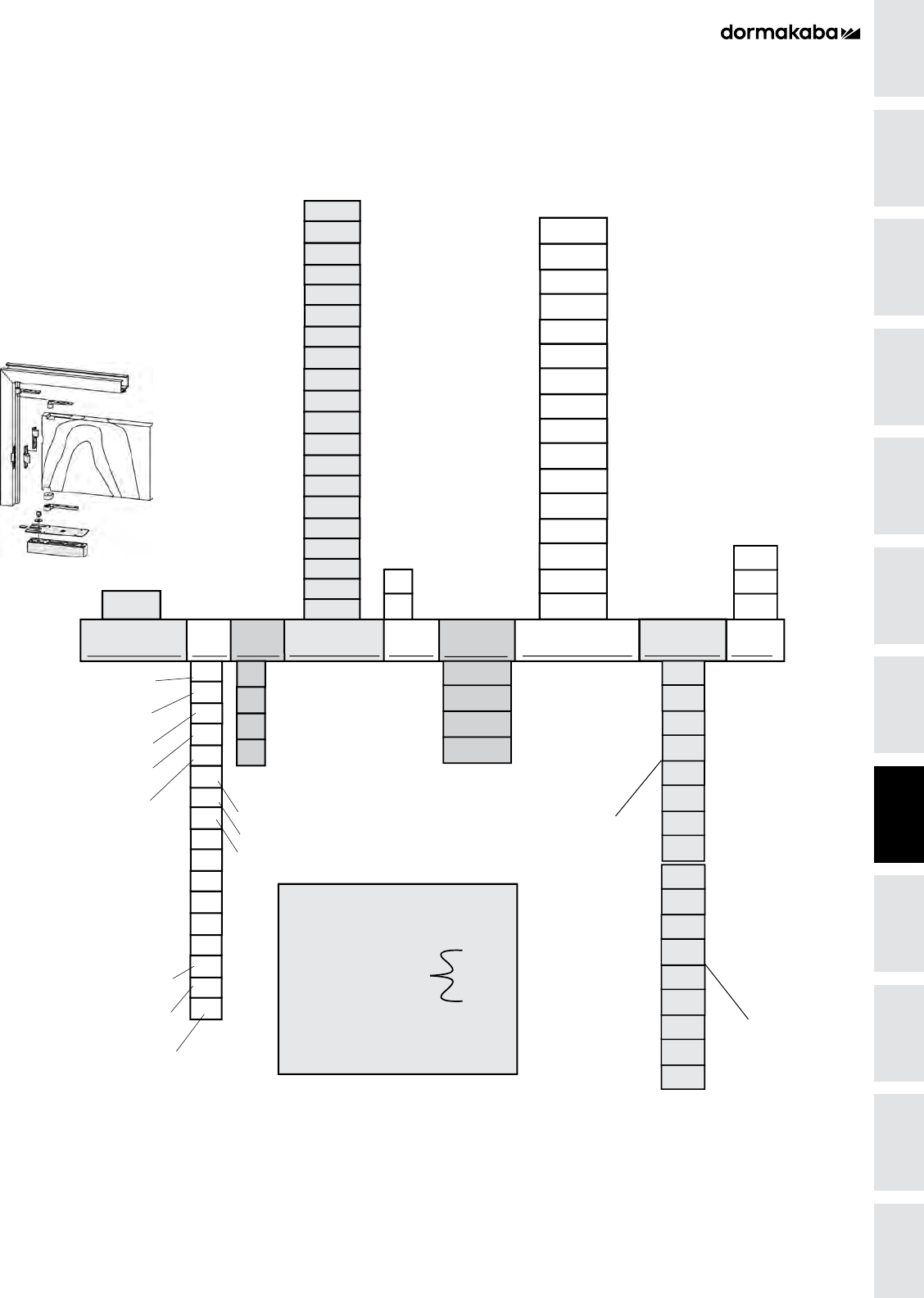 dormakaba