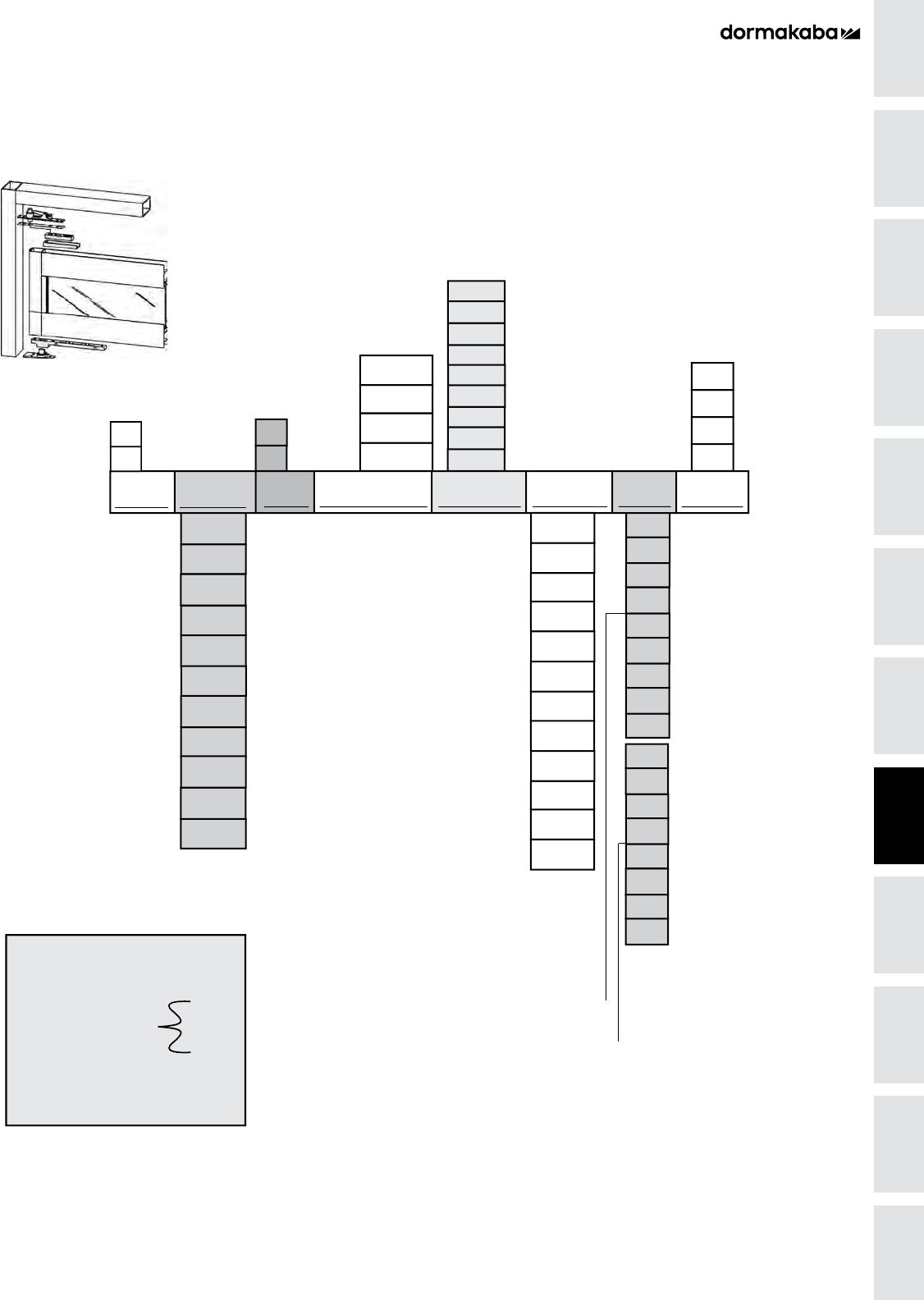 dormakaba