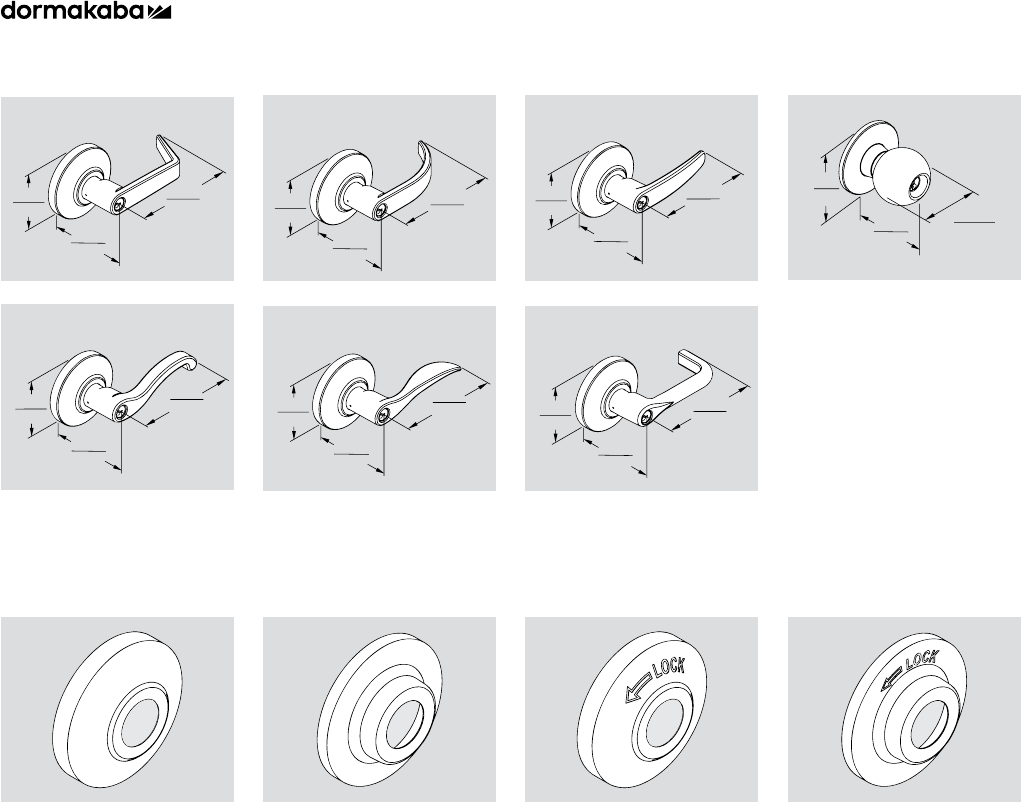 dormakaba

LOCK

LOCK