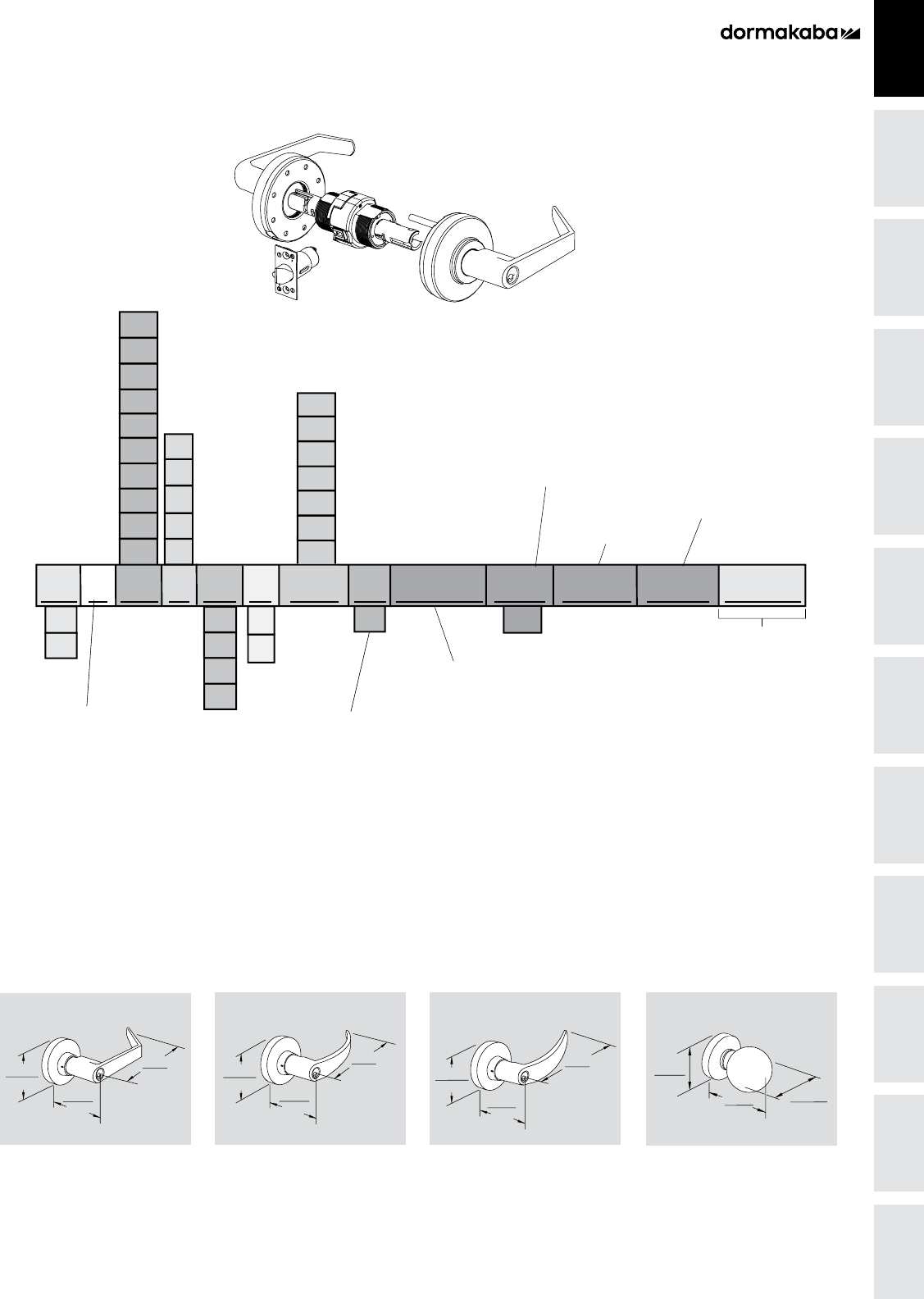 dormakaba