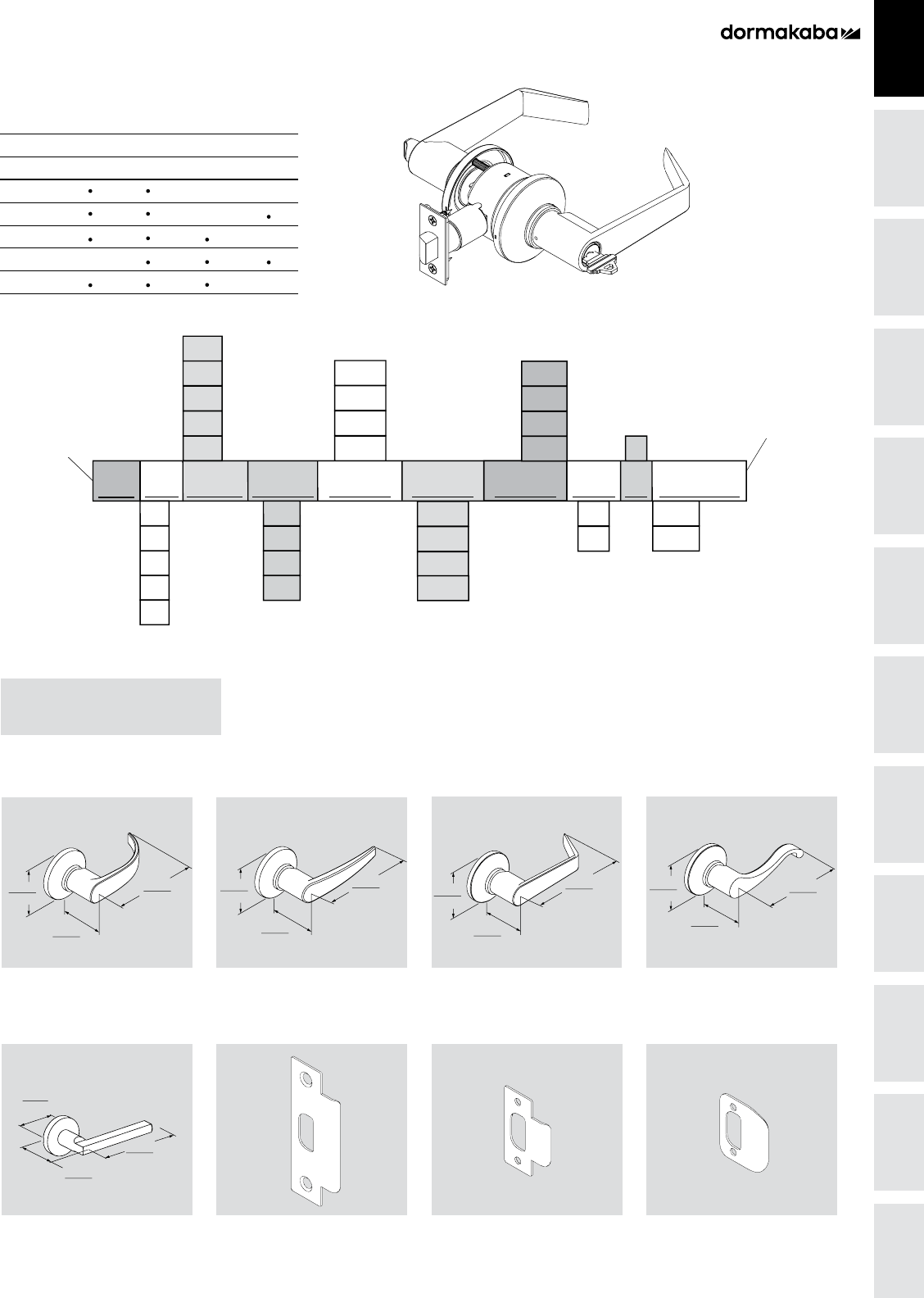 dormakaba