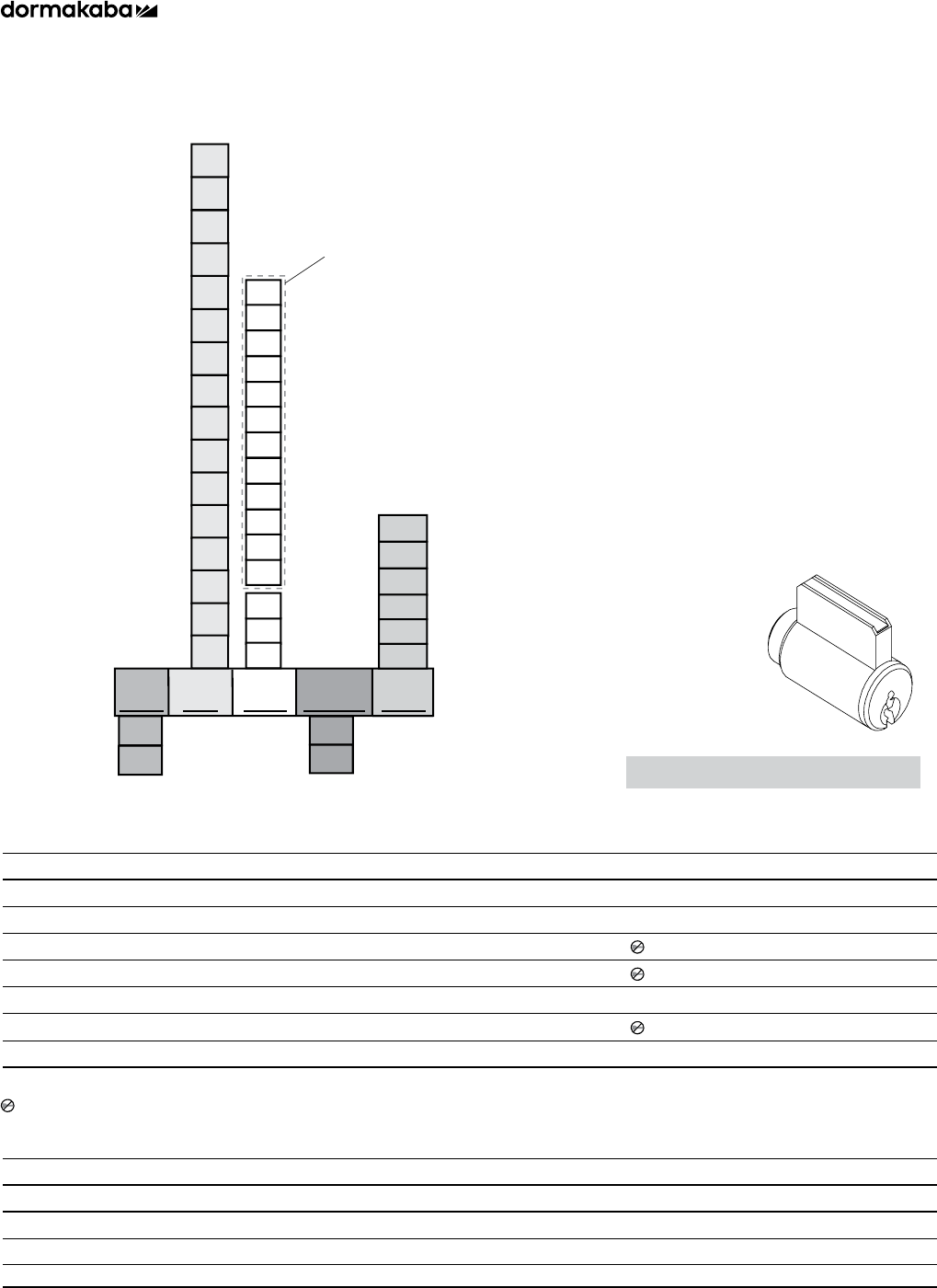 dormakaba