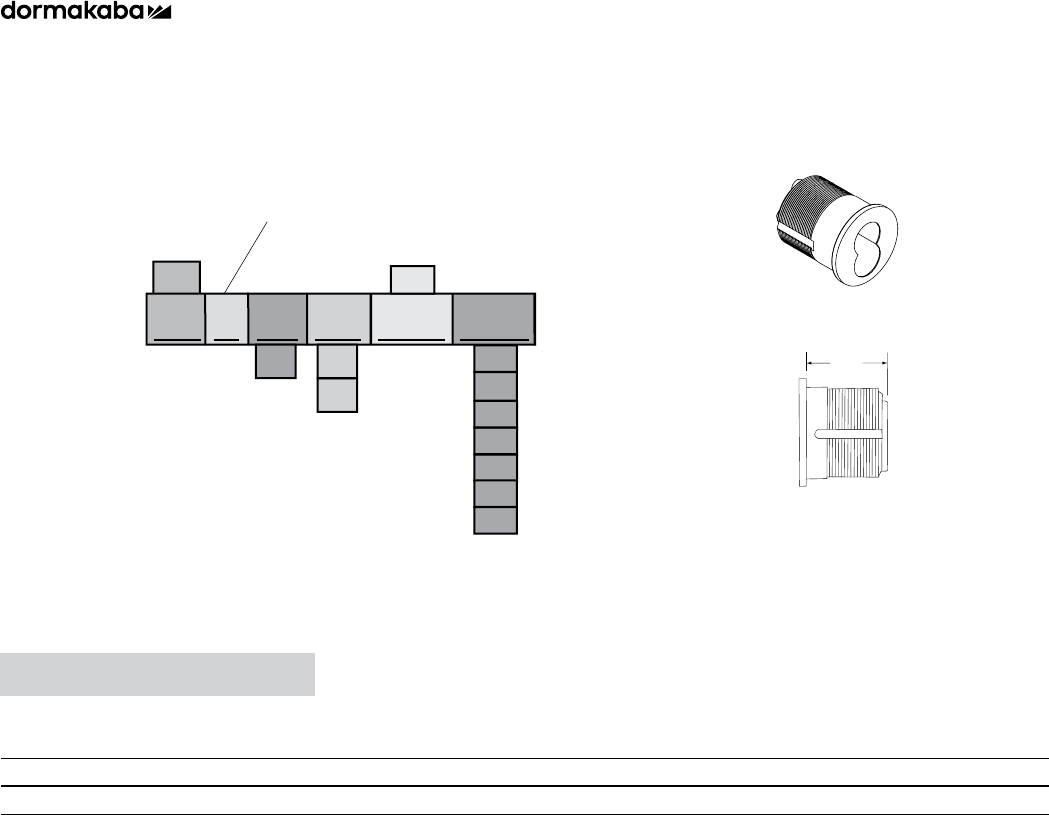 dormakaba