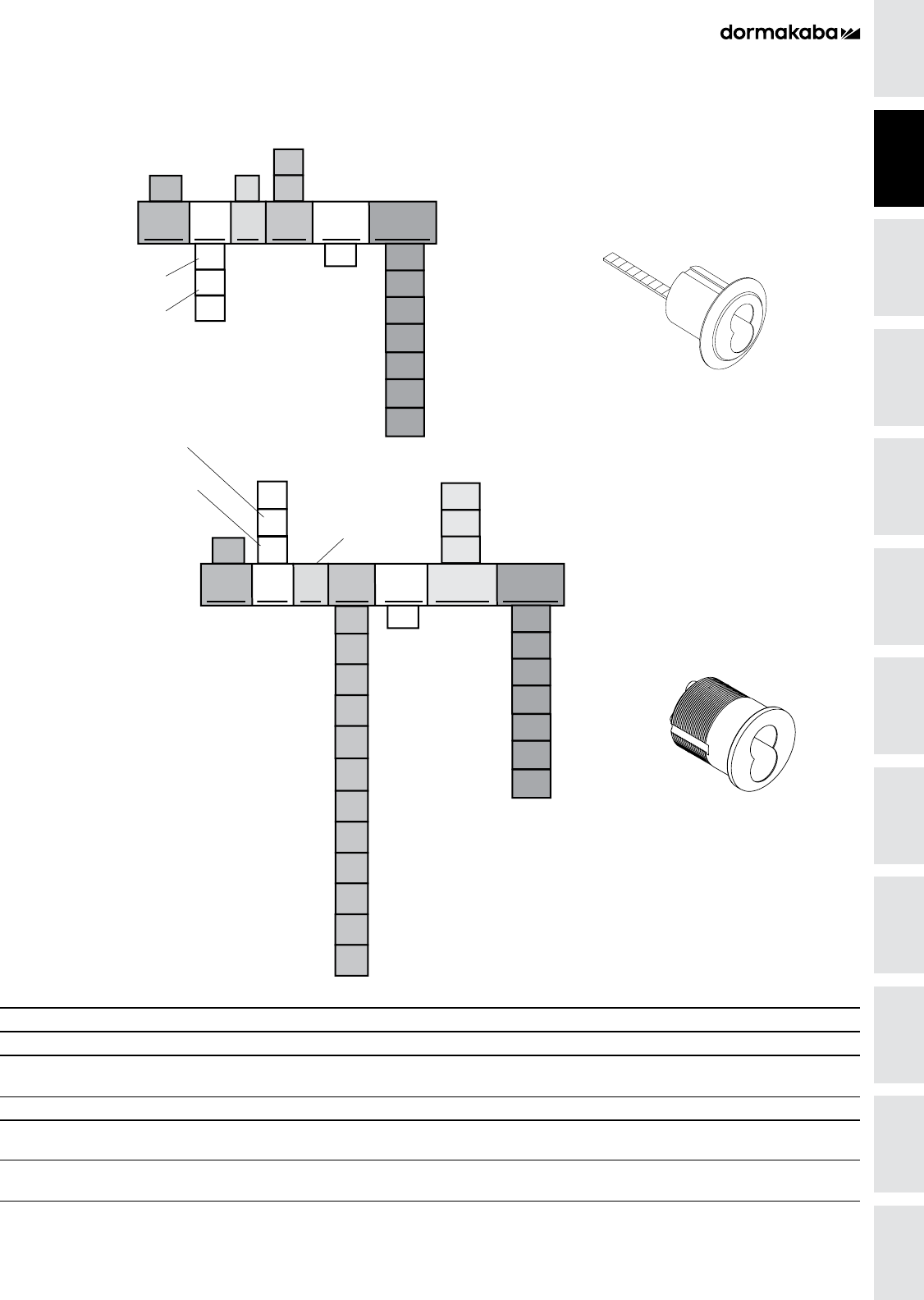 dormakaba