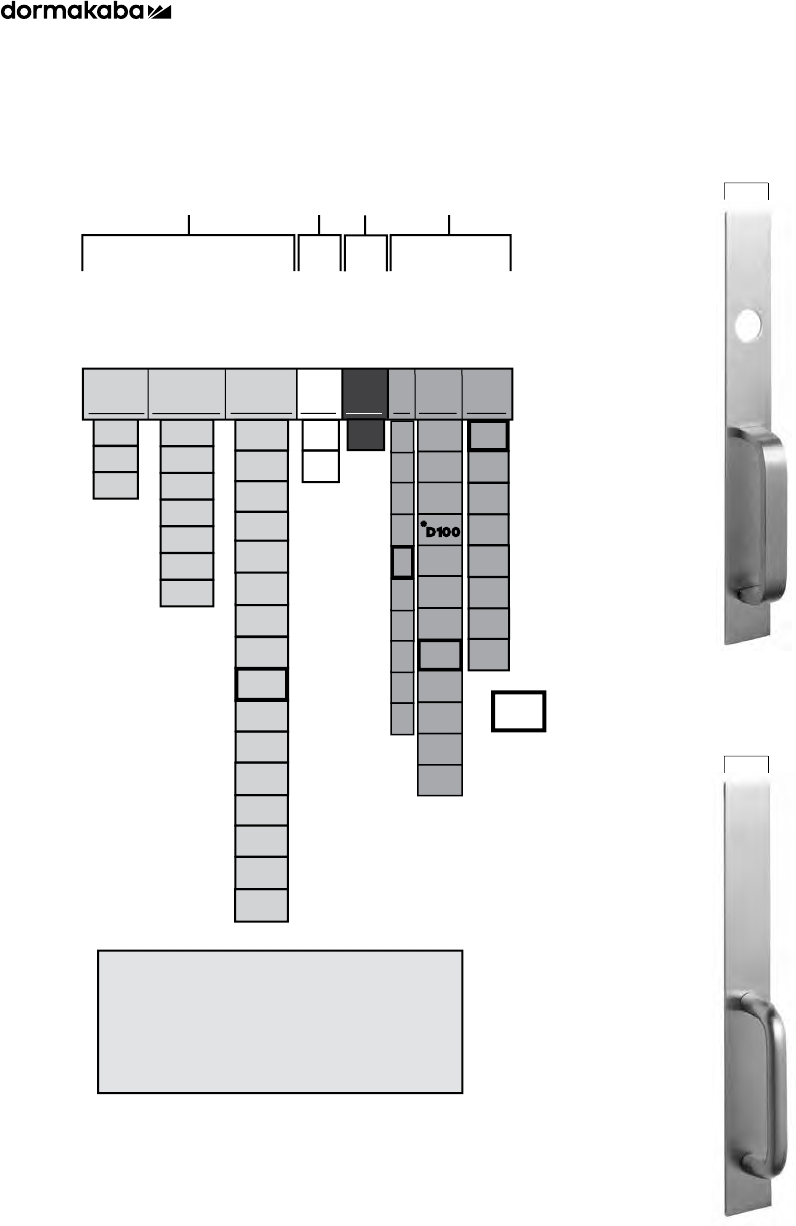 dormakaba

D100