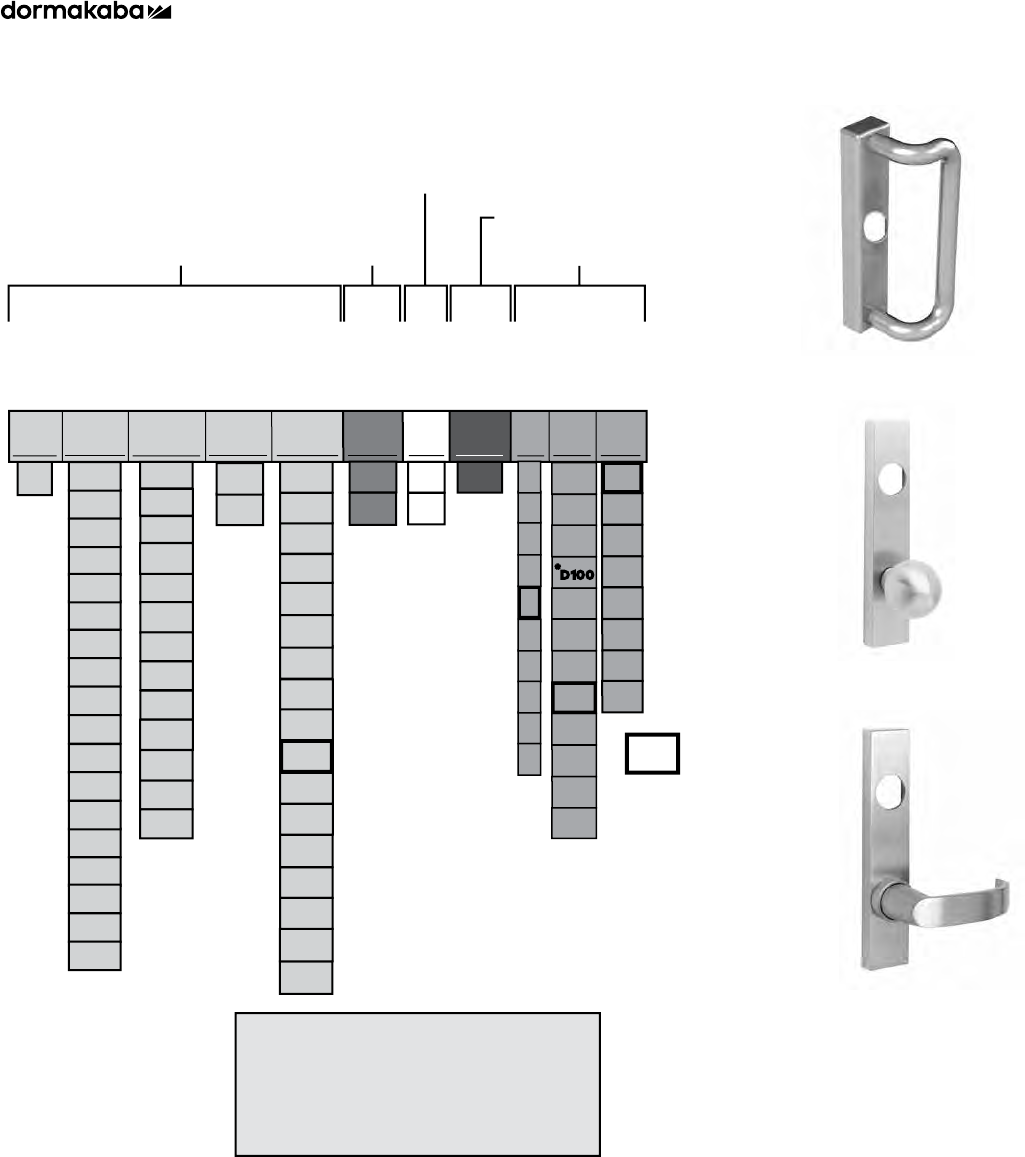 dormakaba

D100